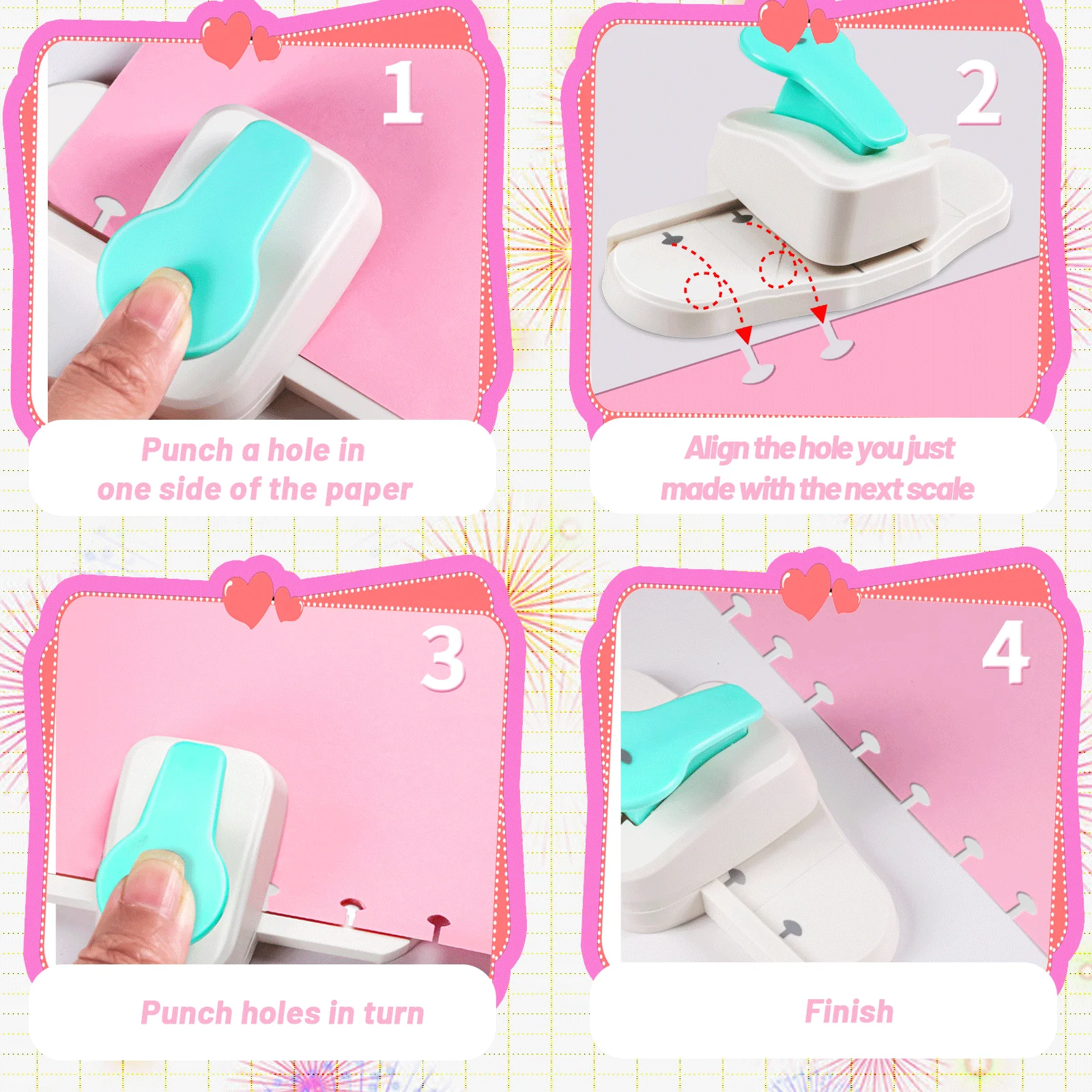 1

Punch a hole in one side of the paper

2

Align the hole you just made with the next scale

3

Punch holes in turn

4

Finish