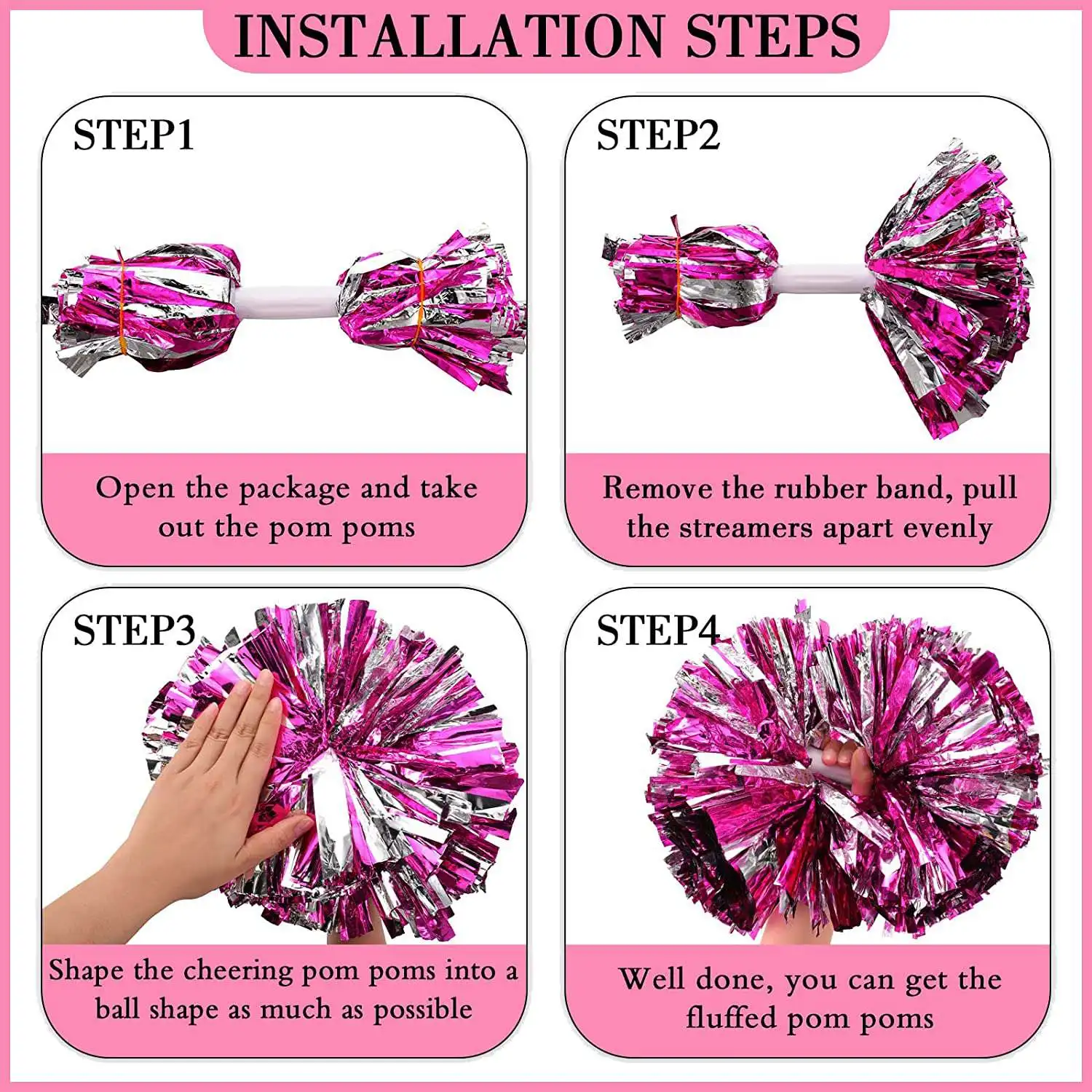 INSTALLATION STEPS

STEP1

Open the package and take out the pom poms

STEP2

Remove the rubber band, pull the streamers apart evenly

STEP3

Shape the cheering pom poms into a ball shape as much as possible

STEP4

Well done, you can get the fluffed pom poms