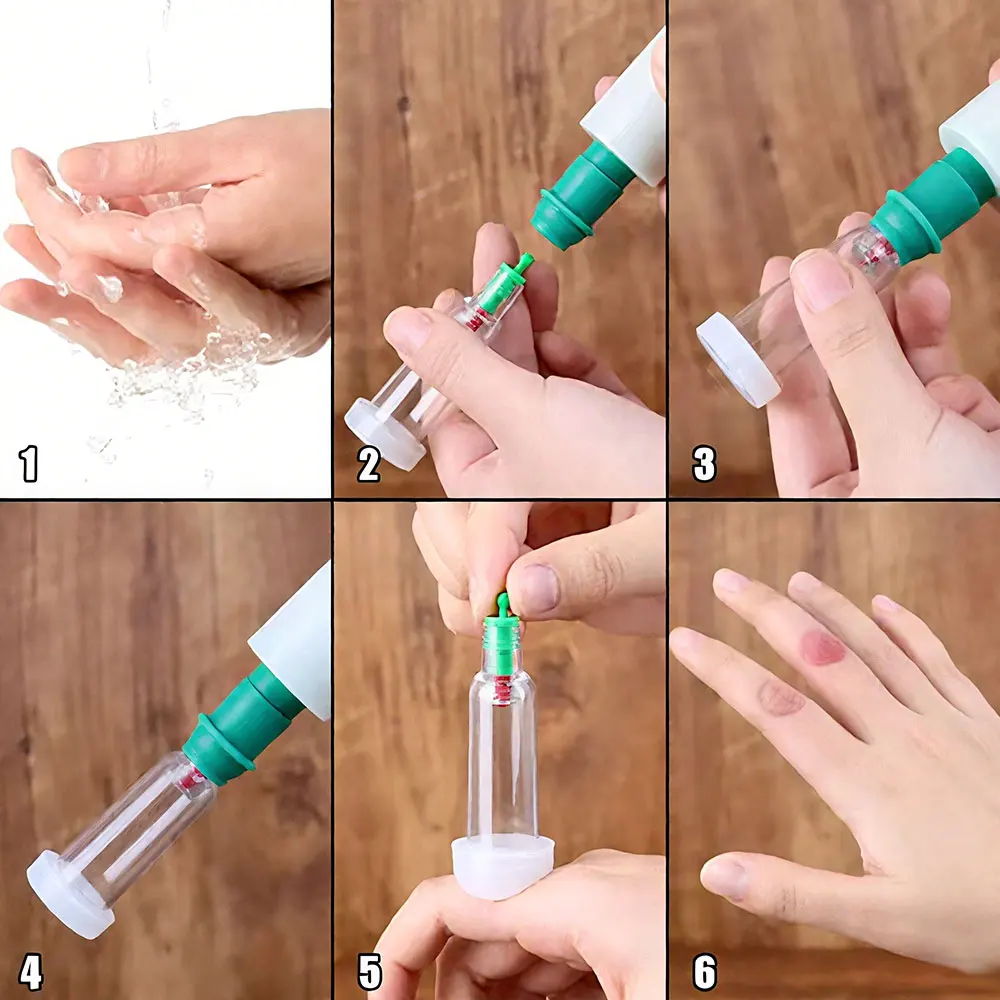 1

2

3

4

5

6