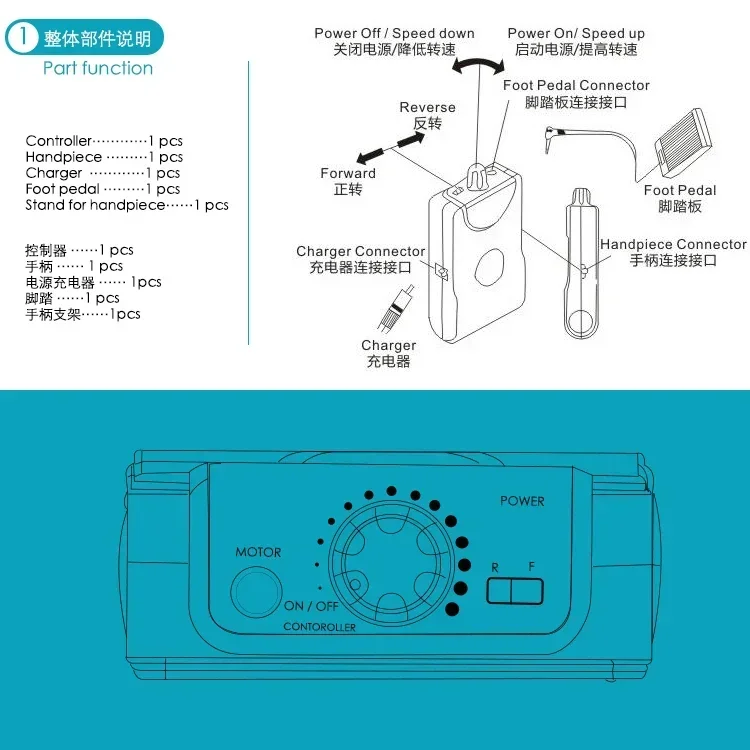 1 整体部件说明
Part function

Controller············1 pcs
Handpiece ·········1 pcs
Charger ············1 pcs
Foot pedal ·········1 pcs
Stand for handpiece······1 pcs

控制器 ······1 pcs
手柄 ······ 1 pcs
电源充电器 ······ 1pcs
脚踏 ······1 pcs
手柄支架······1pcs

Power Off / Speed down
关闭电源/降低转速

Power On/ Speed up
启动电源/提高转速

Foot Pedal Connector
脚踏板连接接口

Reverse
反转

Forward
正转

Foot Pedal
脚踏板

Charger Connector
充电器连接接口

Handpiece Connector
手柄连接接口

Charger
充电器

POWER
MOTOR
R F
ON / OFF
CONTOROLLER