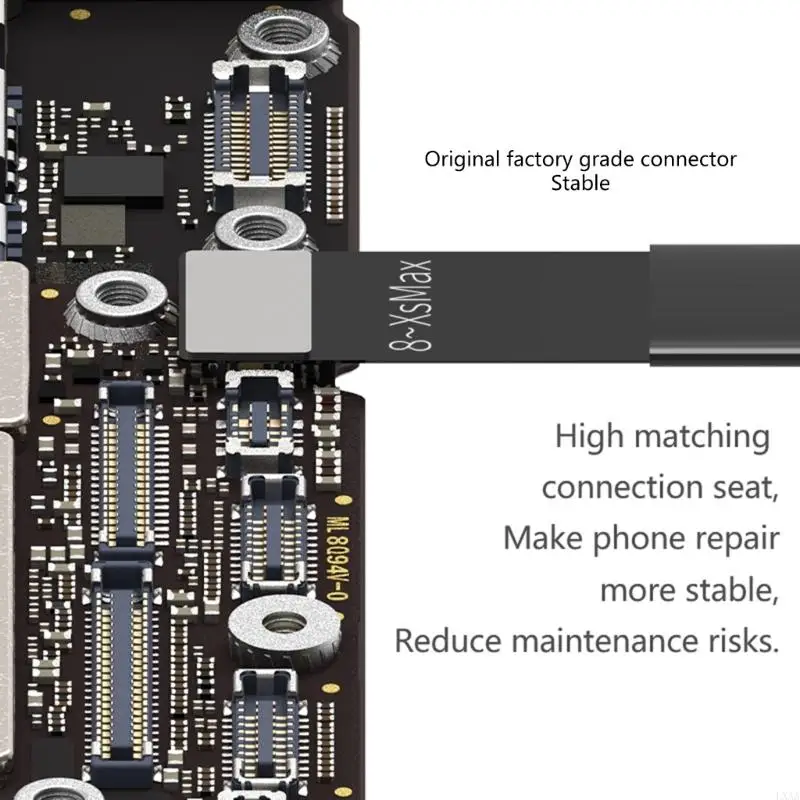 Original factory grade connector
Stable

8~XsMax

ML 8094V-0

High matching connection seat, Make phone repair more stable, Reduce maintenance risks.