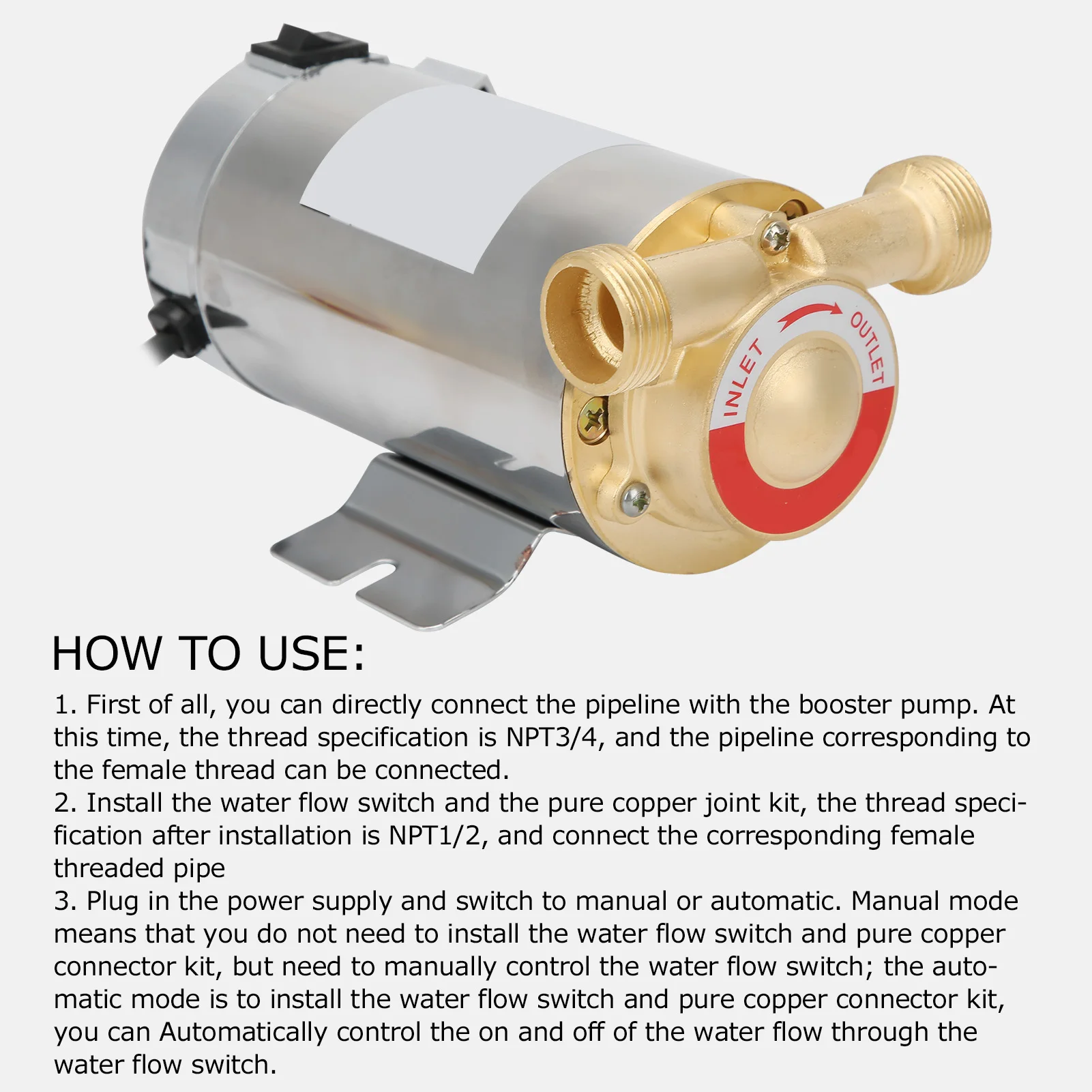 INLET
OUTLET

HOW TO USE:

1. First of all, you can directly connect the pipeline with the booster pump. At this time, the thread specification is NPT3/4, and the pipeline corresponding to the female thread can be connected.
2. Install the water flow switch and the pure copper joint kit, the thread specification after installation is NPT1/2, and connect the corresponding female threaded pipe
3. Plug in the power supply and switch to manual or automatic. Manual mode means that you do not need to install the water flow switch and pure copper connector kit, but need to manually control the water flow switch; the automatic mode is to install the water flow switch and pure copper connector kit, you can Automatically control the on and off of the water flow through the water flow switch.