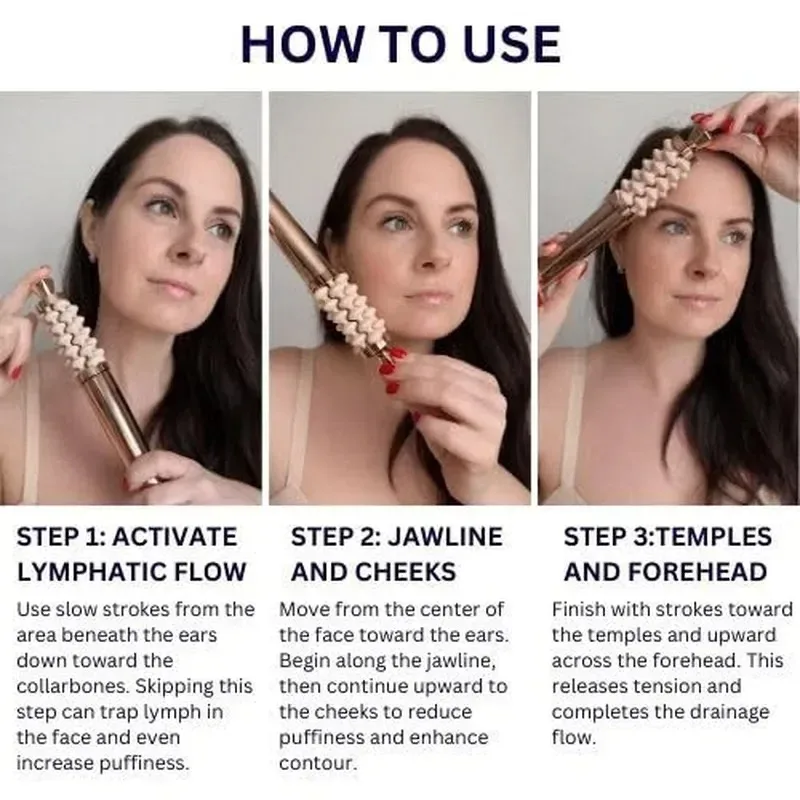 HOW TO USE

STEP 1: ACTIVATE LYMPHATIC FLOW

Use slow strokes from the area beneath the ears down toward the collarbones. Skipping this step can trap lymph in the face and even increase puffiness.

STEP 2: JAWLINE AND CHEEKS

Move from the center of the face toward the ears. Begin along the jawline, then continue upward to the cheeks to reduce puffiness and enhance contour.

STEP 3:TEMPLES AND FOREHEAD

Finish with strokes toward the temples and upward across the forehead. This releases tension and completes the drainage flow.