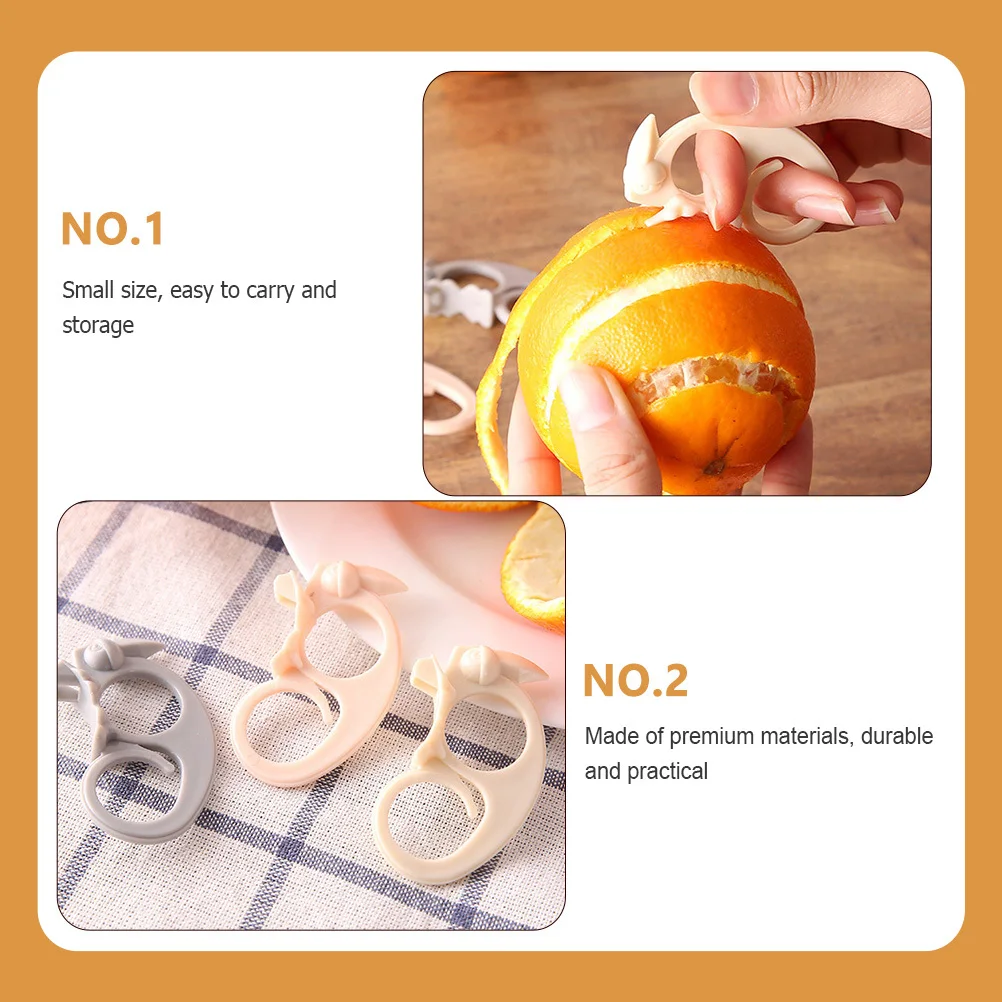 NO.1

Small size, easy to carry and storage

NO.2

Made of premium materials, durable and practical