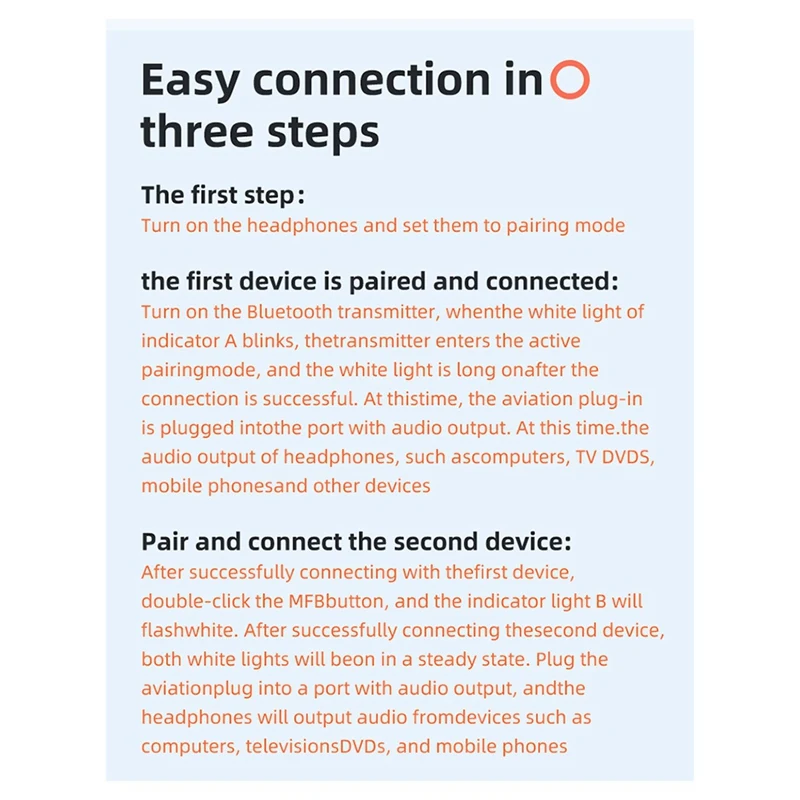 Easy connection in three steps

The first step:
Turn on the headphones and set them to pairing mode

the first device is paired and connected:
Turn on the Bluetooth transmitter, whenthe white light of indicator A blinks, thetransmitter enters the active pairingmode, and the white light is long onafter the connection is successful. At thistime, the aviation plug-in is plugged intothe port with audio output. At this time.the audio output of headphones, such ascomputers, TV DVDS, mobile phonesand other devices

Pair and connect the second device:
After successfully connecting with thefirst device, double-click the MFBbutton, and the indicator light B will flashwhite. After successfully connecting thesecond device, both white lights will beon in a steady state. Plug the aviationplug into a port with audio output, andthe headphones will output audio fromdevices such as computers, televisionsDVDs, and mobile phones