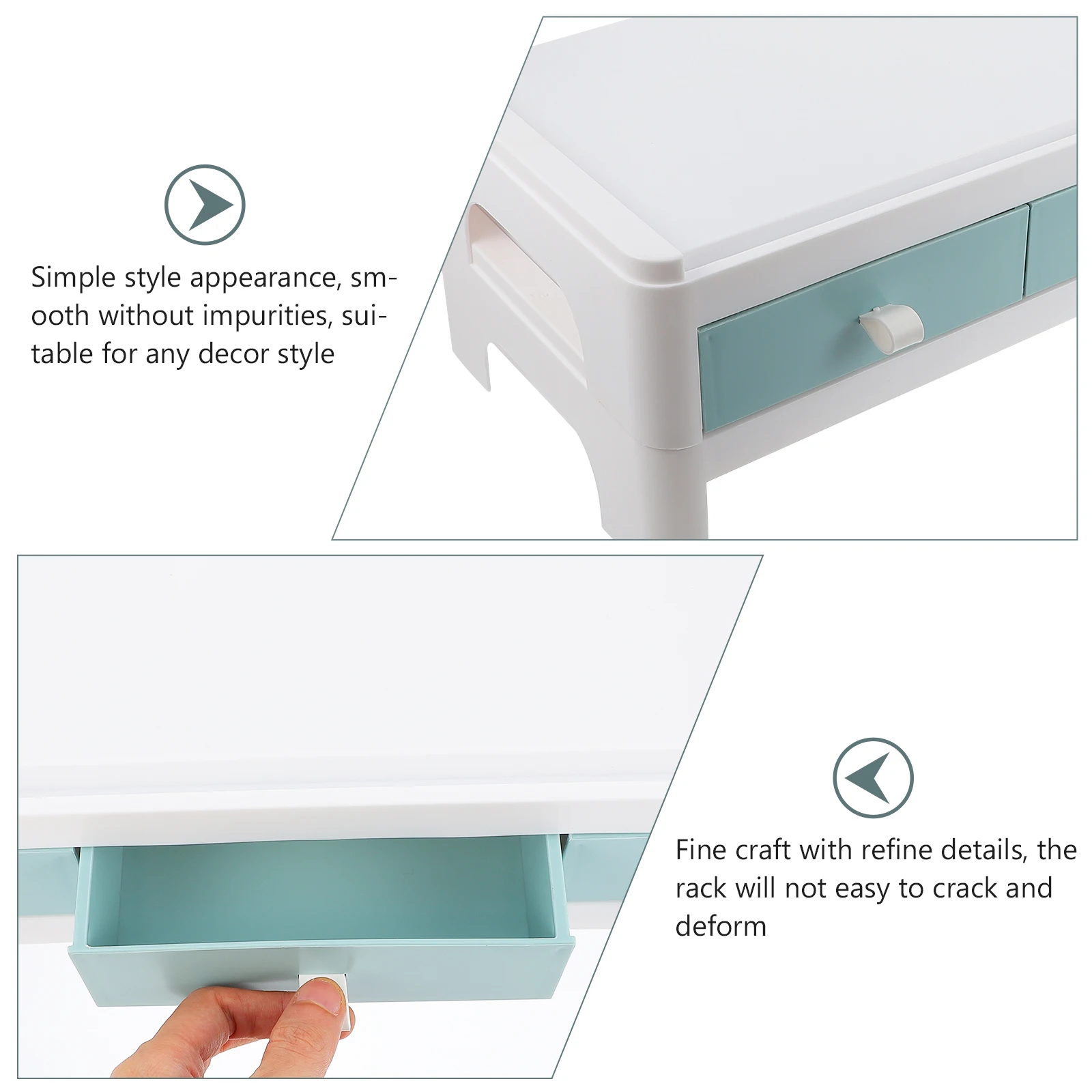 Simple style appearance, smooth without impurities, suitable for any decor style

Fine craft with refine details, the rack will not easy to crack and deform