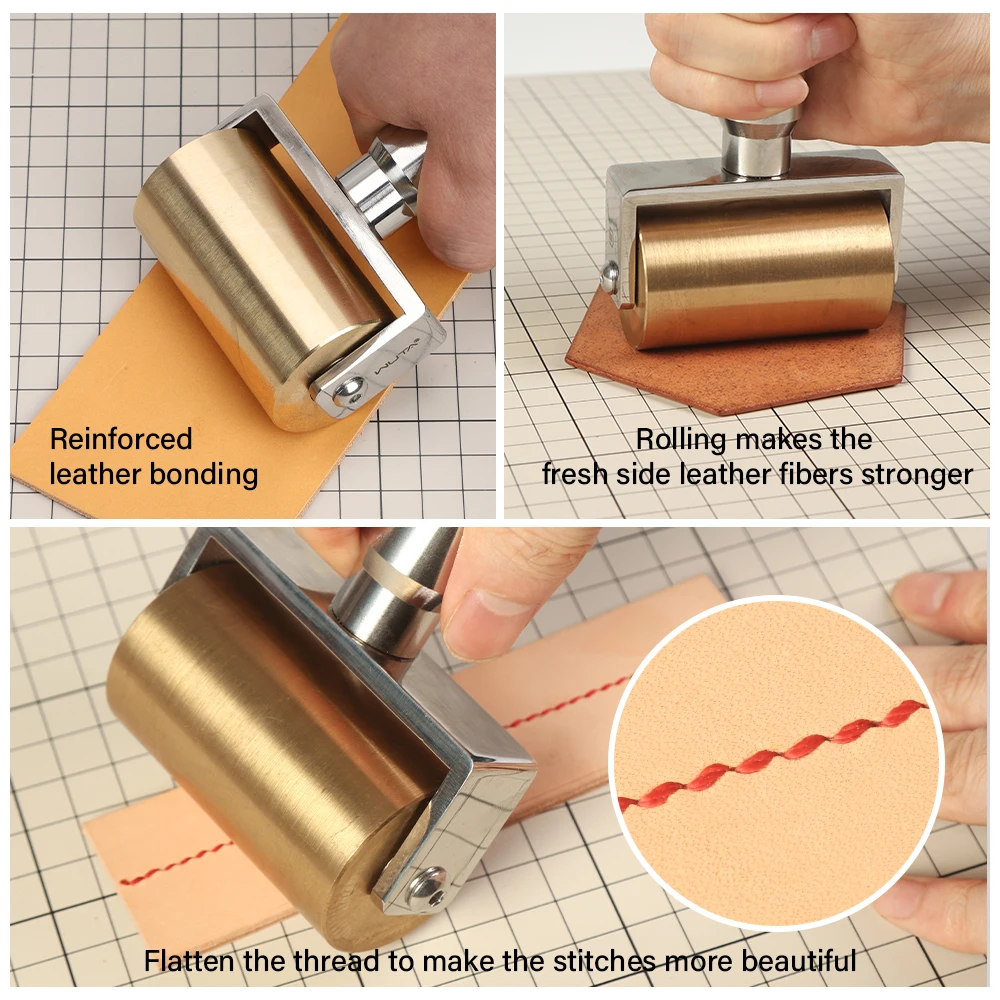 WUTA

Reinforced leather bonding

Rolling makes the fresh side leather fibers stronger

Flatten the thread to make the stitches more beautiful