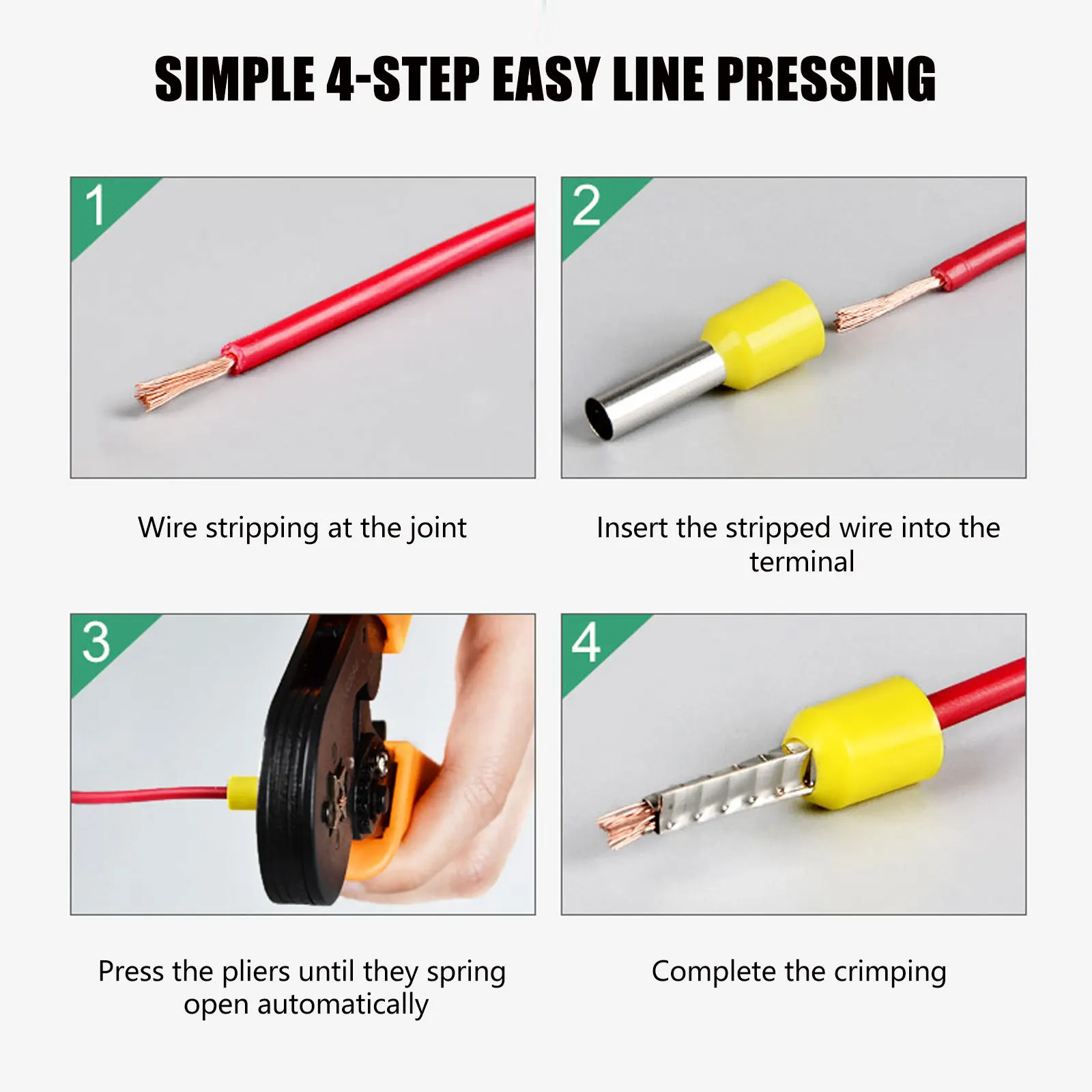 SIMPLE 4-STEP EASY LINE PRESSING

1

Wire stripping at the joint

2

Insert the stripped wire into the terminal

3

Press the pliers until they spring open automatically

4

Complete the crimping