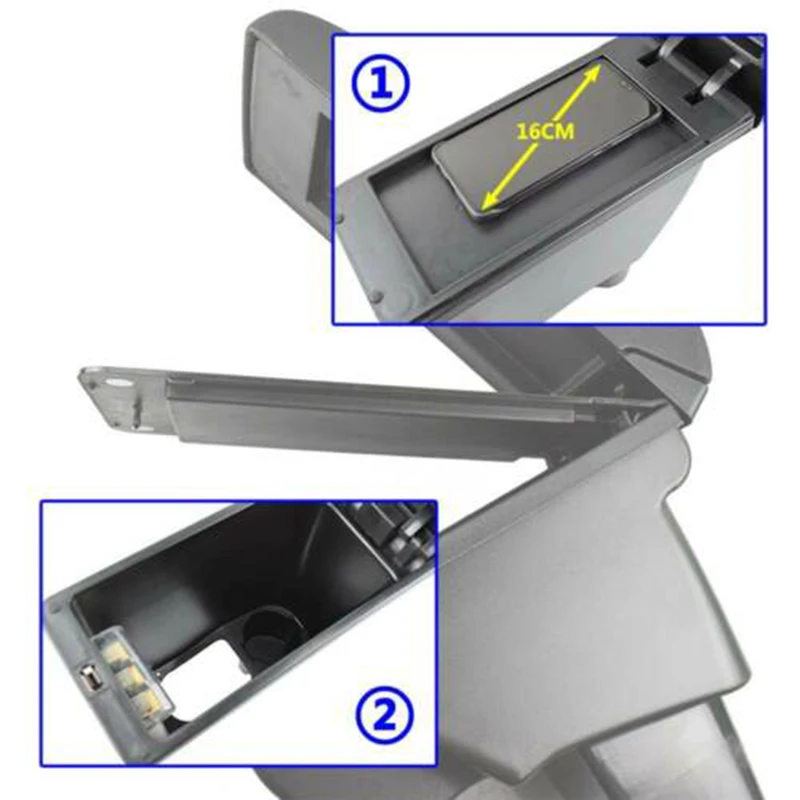 ①
16CM
②