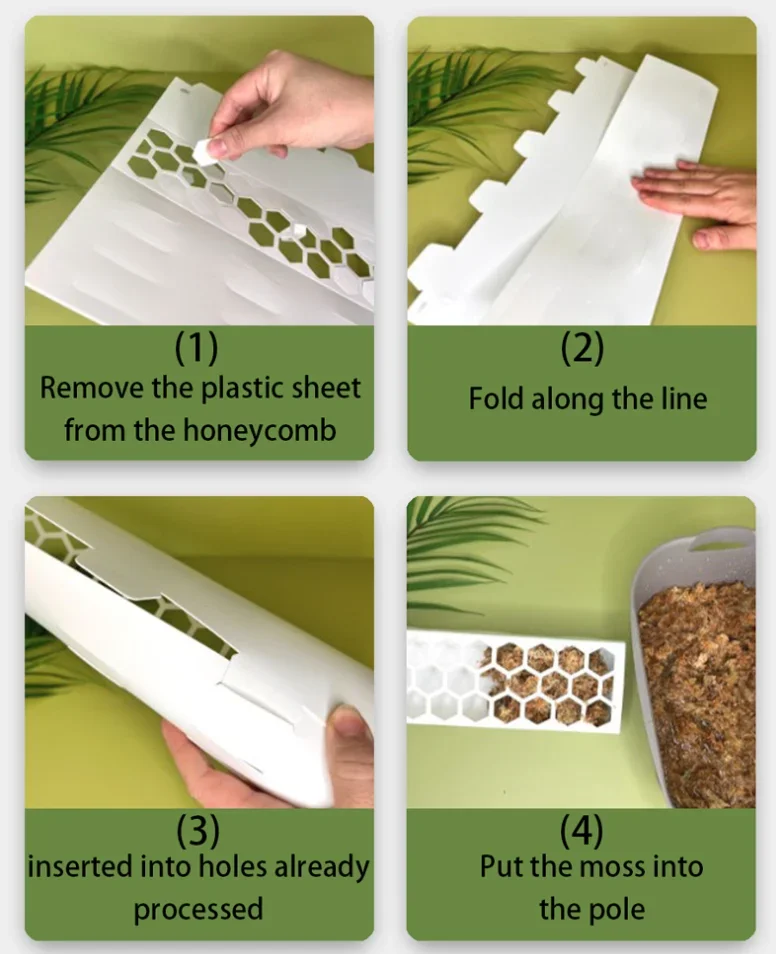 (1)
Remove the plastic sheet from the honeycomb

(2)
Fold along the line

(3)
inserted into holes already processed

(4)
Put the moss into the pole