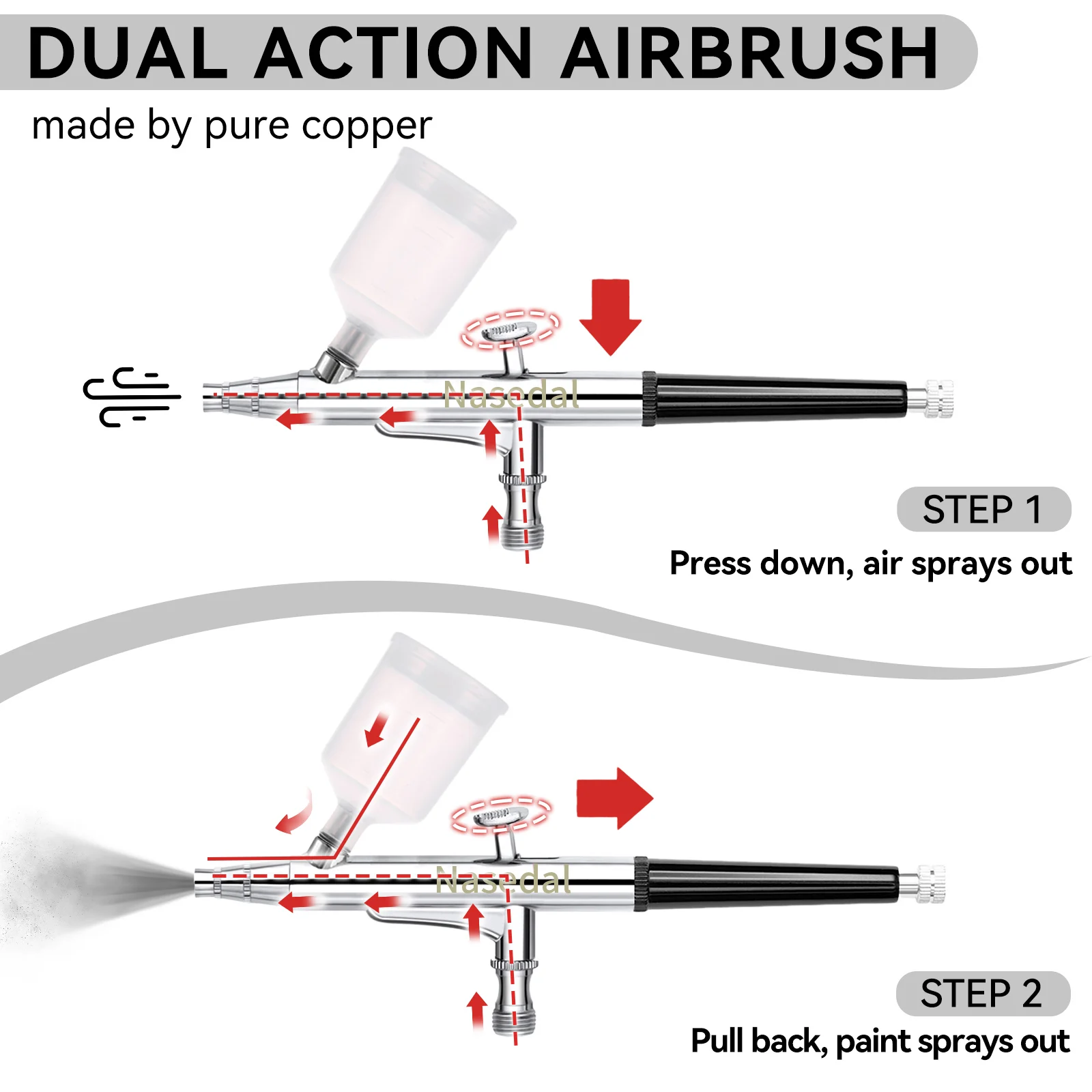 DUAL ACTION AIRBRUSH

made by pure copper

Nasedal

STEP 1

Press down, air sprays out

Nasedal

STEP 2

Pull back, paint sprays out