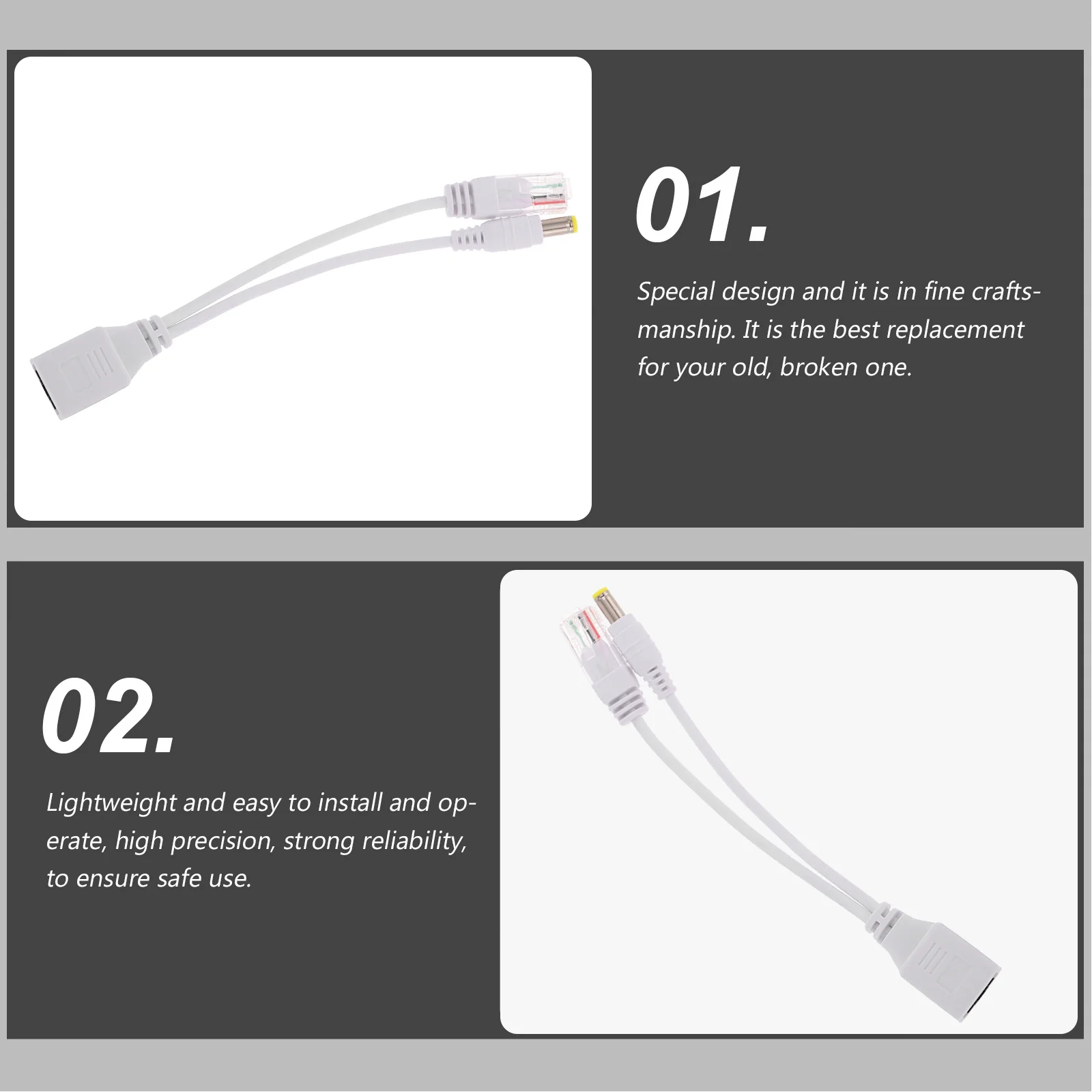 01.

Special design and it is in fine craftsmanship. It is the best replacement for your old, broken one.

02.

Lightweight and easy to install and operate, high precision, strong reliability, to ensure safe use.