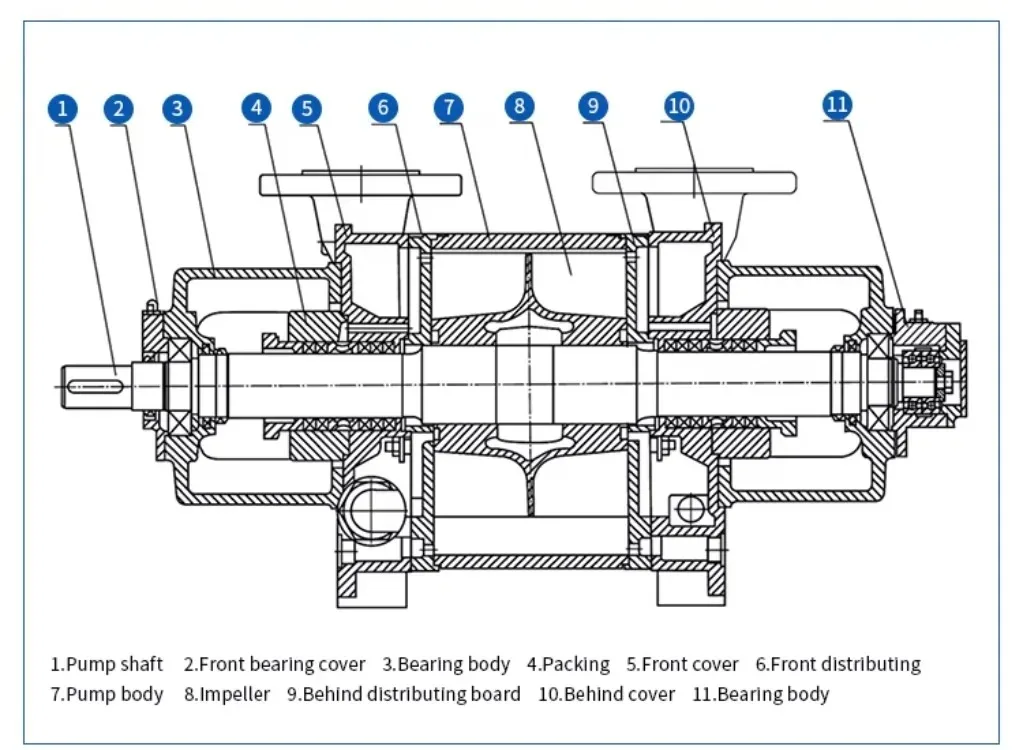 1 2 3 4 5 6 7 8 9 10 11

1.Pump shaft 2.Front bearing cover 3.Bearing body 4.Packing 5.Front cover 6.Front distributing
7.Pump body 8.Impeller 9.Behind distributing board 10.Behind cover 11.Bearing body