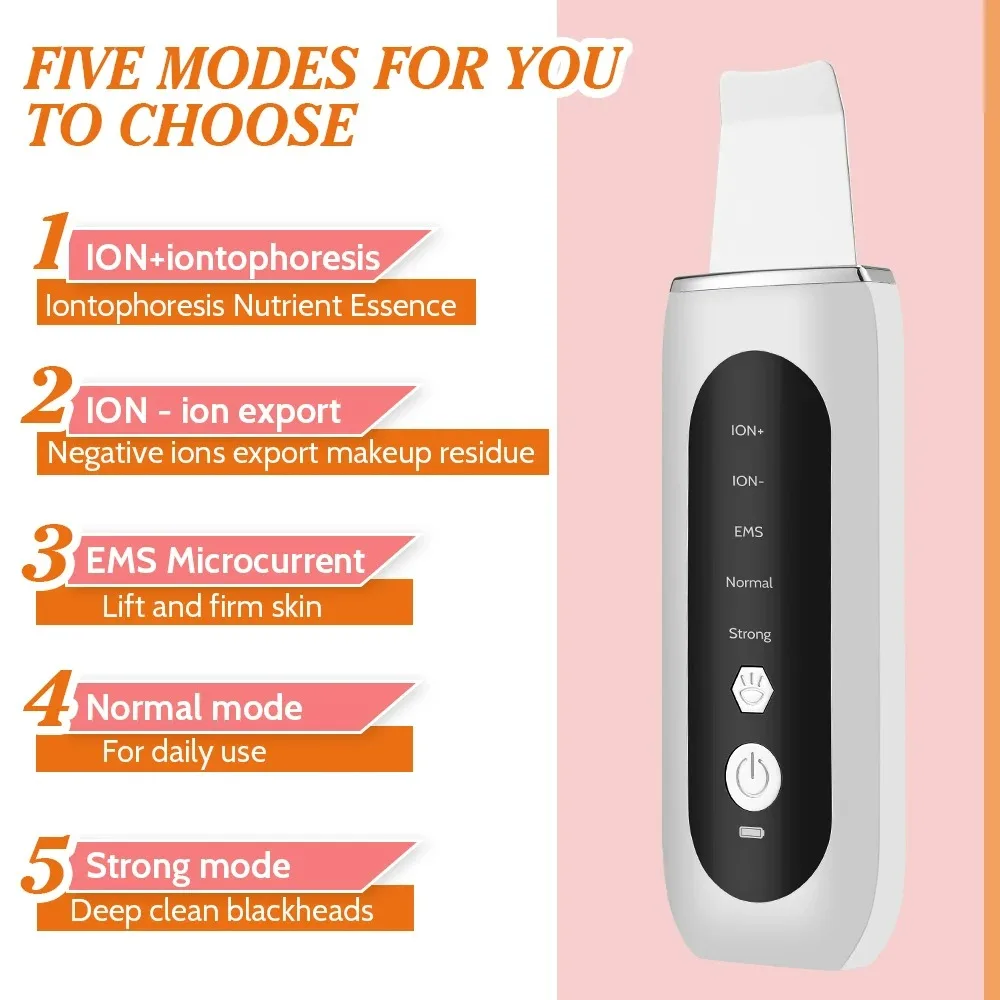 FIVE MODES FOR YOU TO CHOOSE

1 ION+iontophoresis
Iontophoresis Nutrient Essence

2 ION - ion export
Negative ions export makeup residue

3 EMS Microcurrent
Lift and firm skin

4 Normal mode
For daily use

5 Strong mode
Deep clean blackheads

ION+
ION-
EMS
Normal
Strong