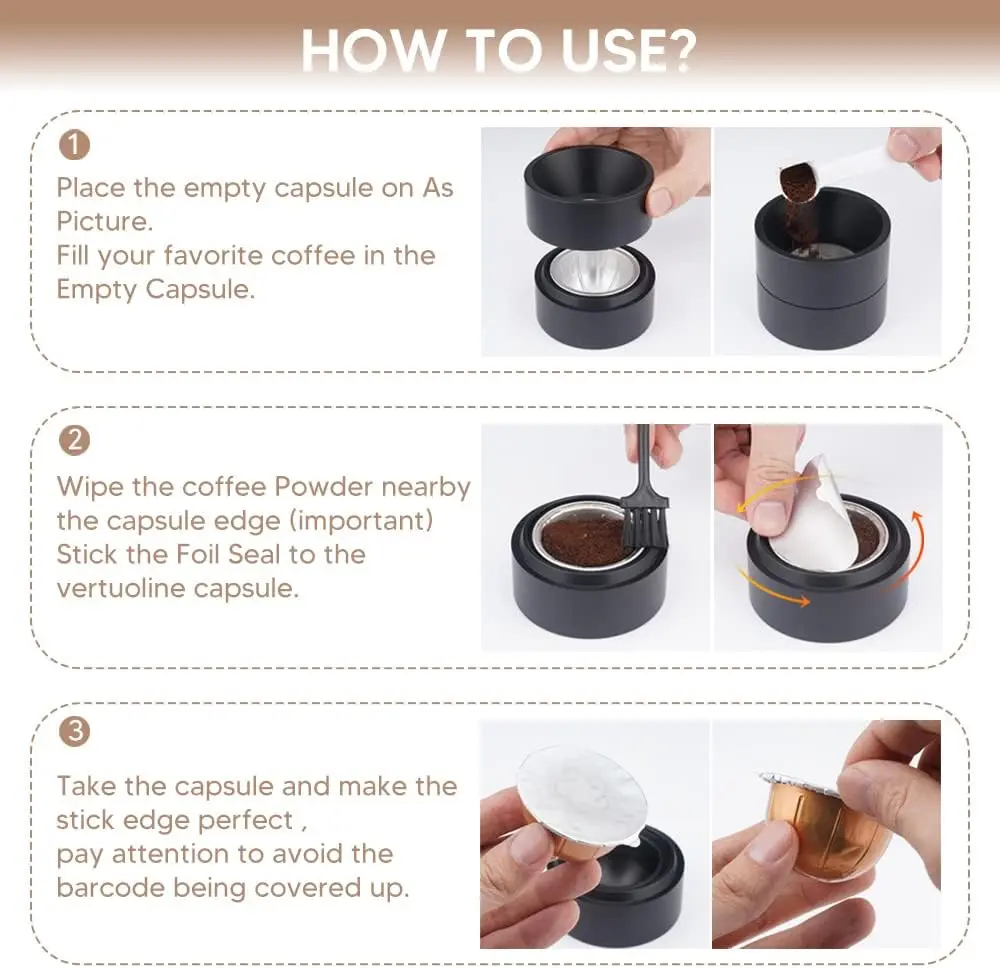 HOW TO USE?

1

Place the empty capsule on As Picture.
Fill your favorite coffee in the Empty Capsule.

2

Wipe the coffee Powder nearby the capsule edge (important)
Stick the Foil Seal to the vertuoline capsule.

3

Take the capsule and make the stick edge perfect ,
pay attention to avoid the barcode being covered up.