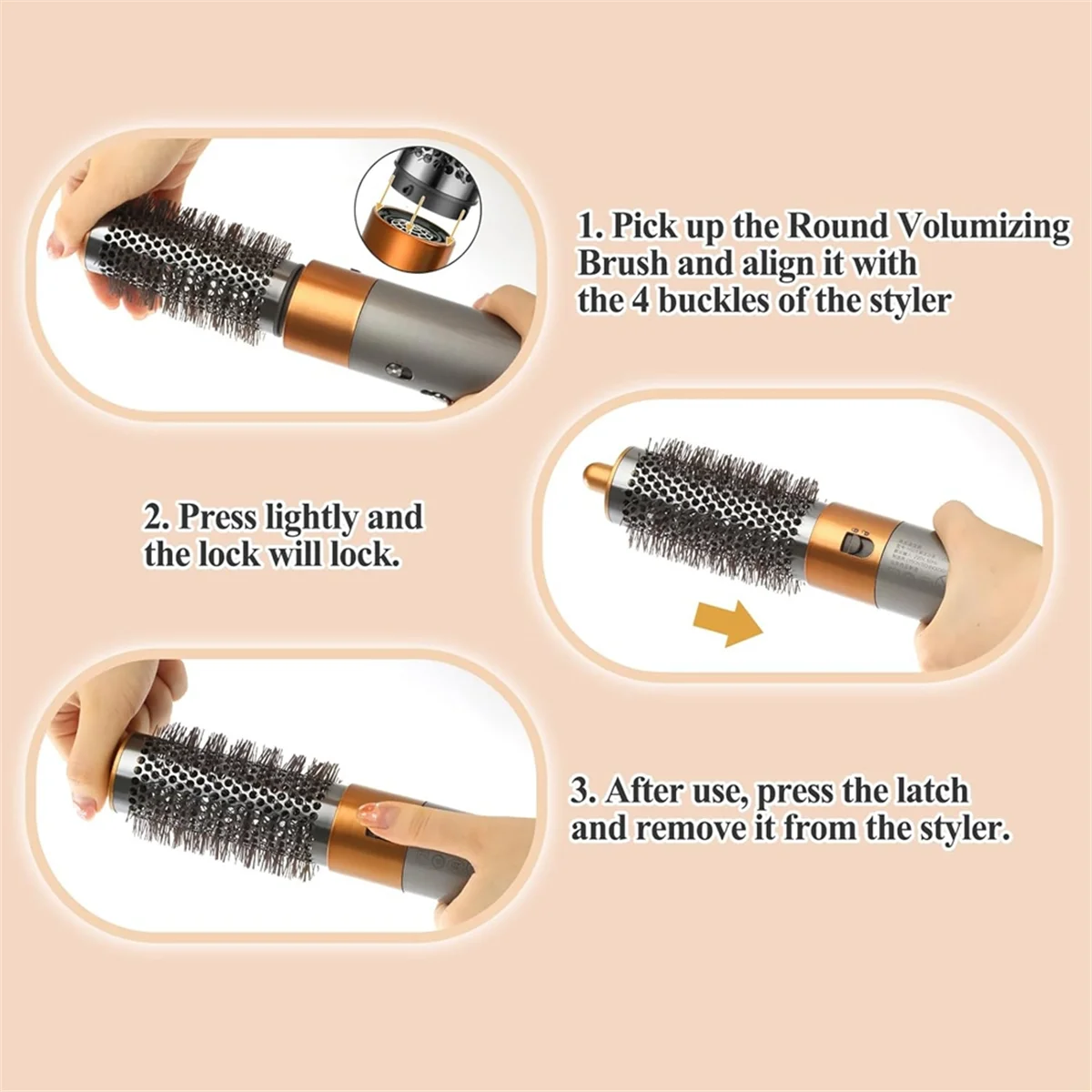 1. Pick up the Round Volumizing Brush and align it with the 4 buckles of the styler

2. Press lightly and the lock will lock.

3. After use, press the latch and remove it from the styler.