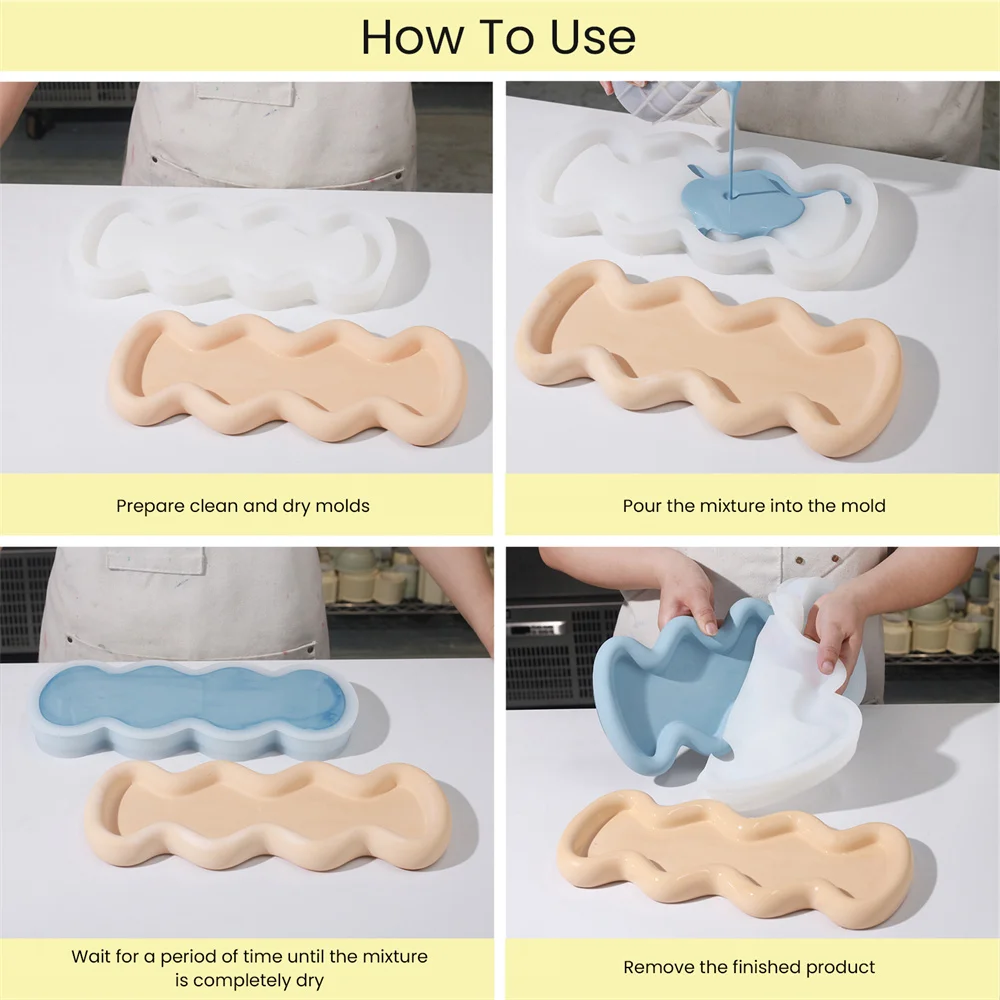 How To Use

Prepare clean and dry molds

Pour the mixture into the mold

Wait for a period of time until the mixture is completely dry

Remove the finished product