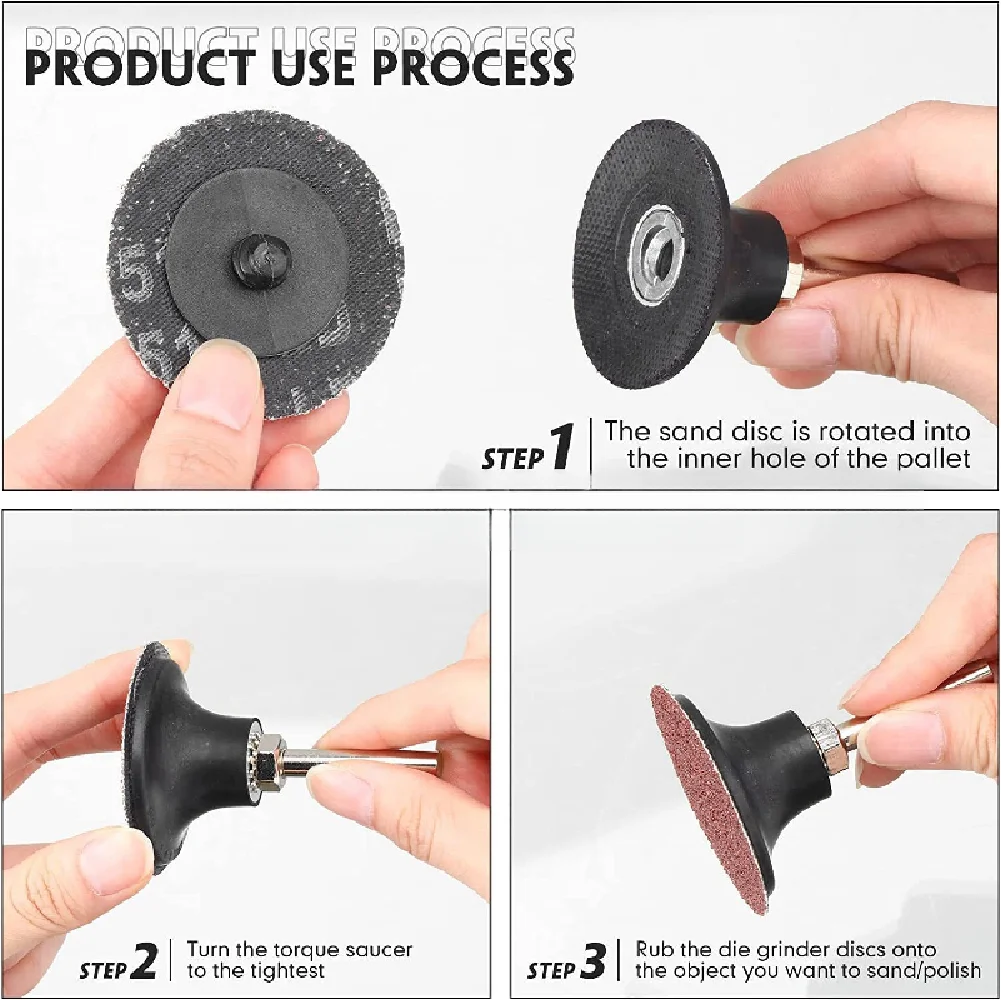 PRODUCT USE PROCESS

PRODUCT USE PROCESS

STEP 1 The sand disc is rotated into the inner hole of the pallet

STEP 2 Turn the torque saucer to the tightest

STEP 3 Rub the die grinder discs onto the object you want to sand/polish