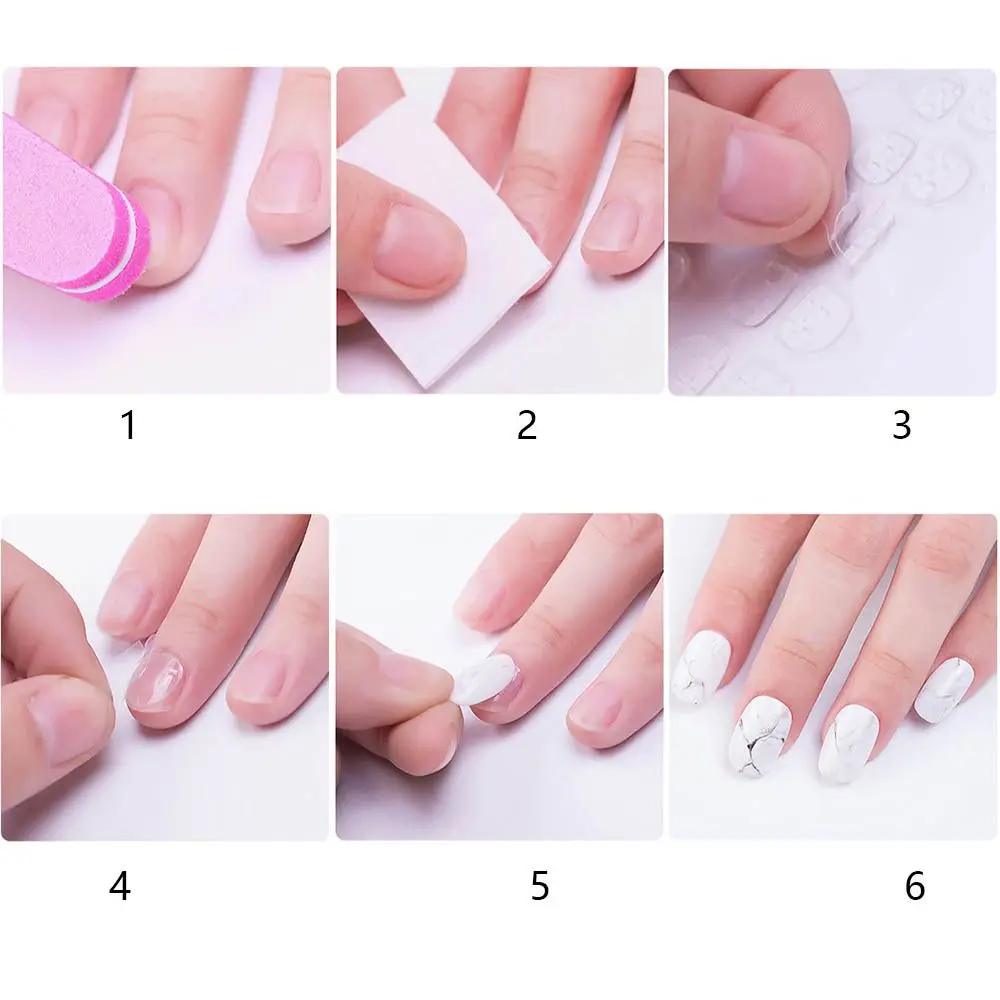 1

2

3

4

5

6