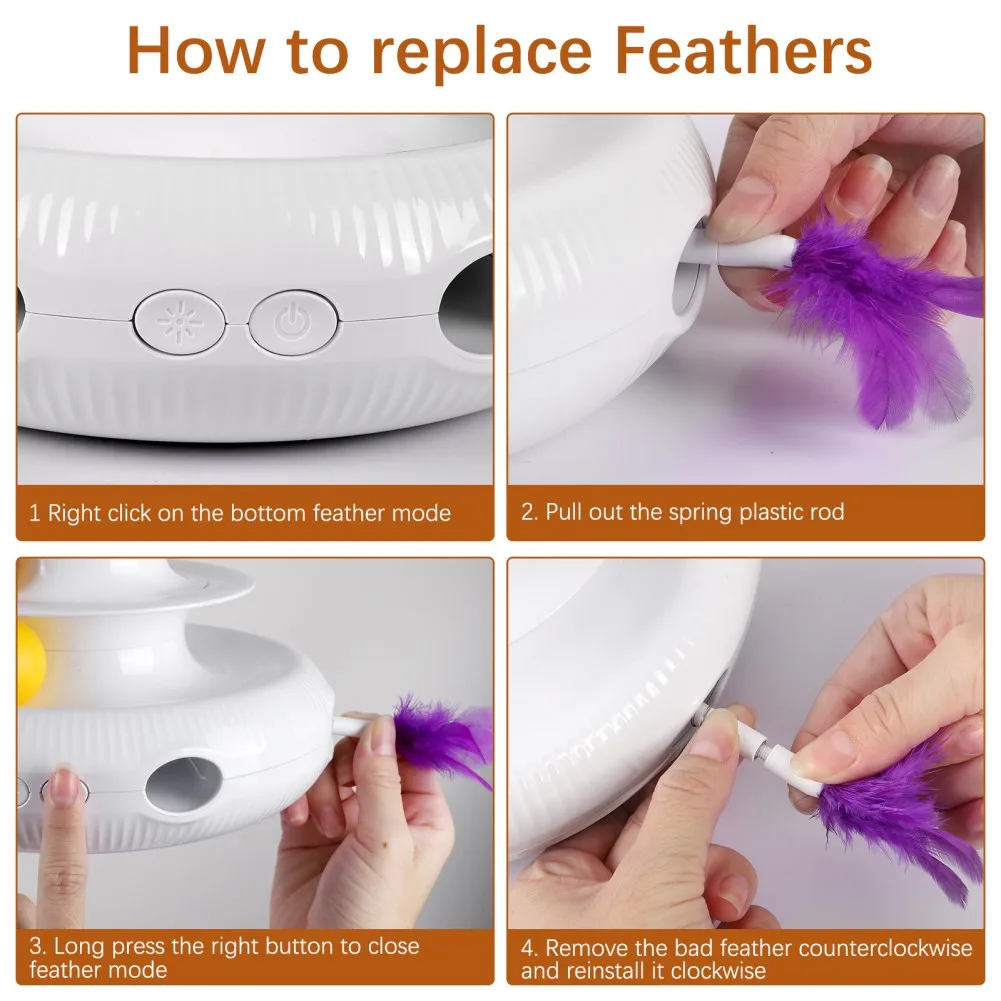 How to replace Feathers

1 Right click on the bottom feather mode

2. Pull out the spring plastic rod

3. Long press the right button to close feather mode

4. Remove the bad feather counterclockwise and reinstall it clockwise