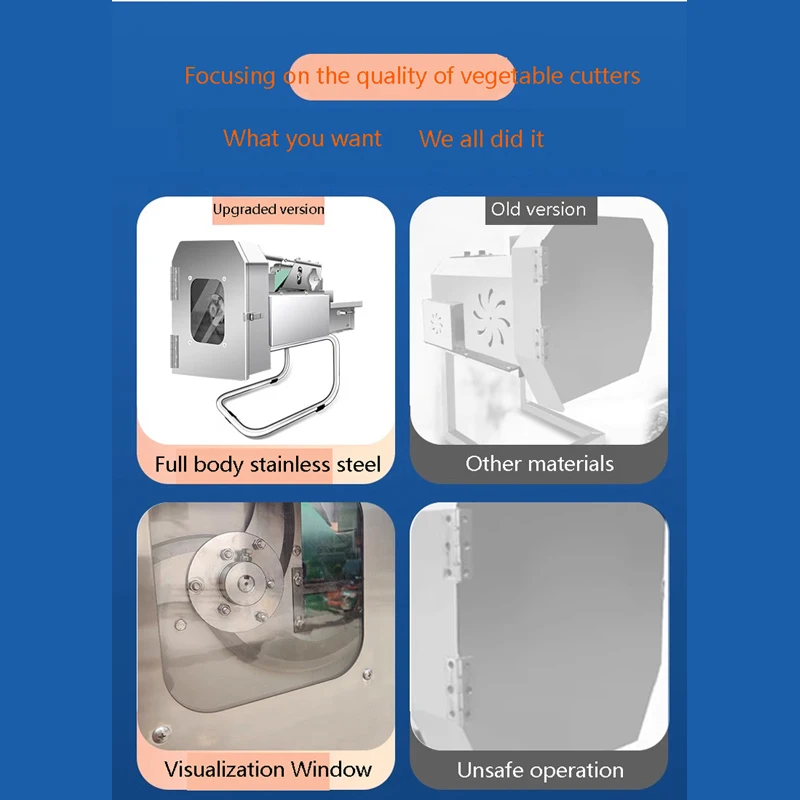 Focusing on the quality of vegetable cutters

What you want We all did it

Upgraded version

Full body stainless steel

Old version

Other materials

Visualization Window

Unsafe operation