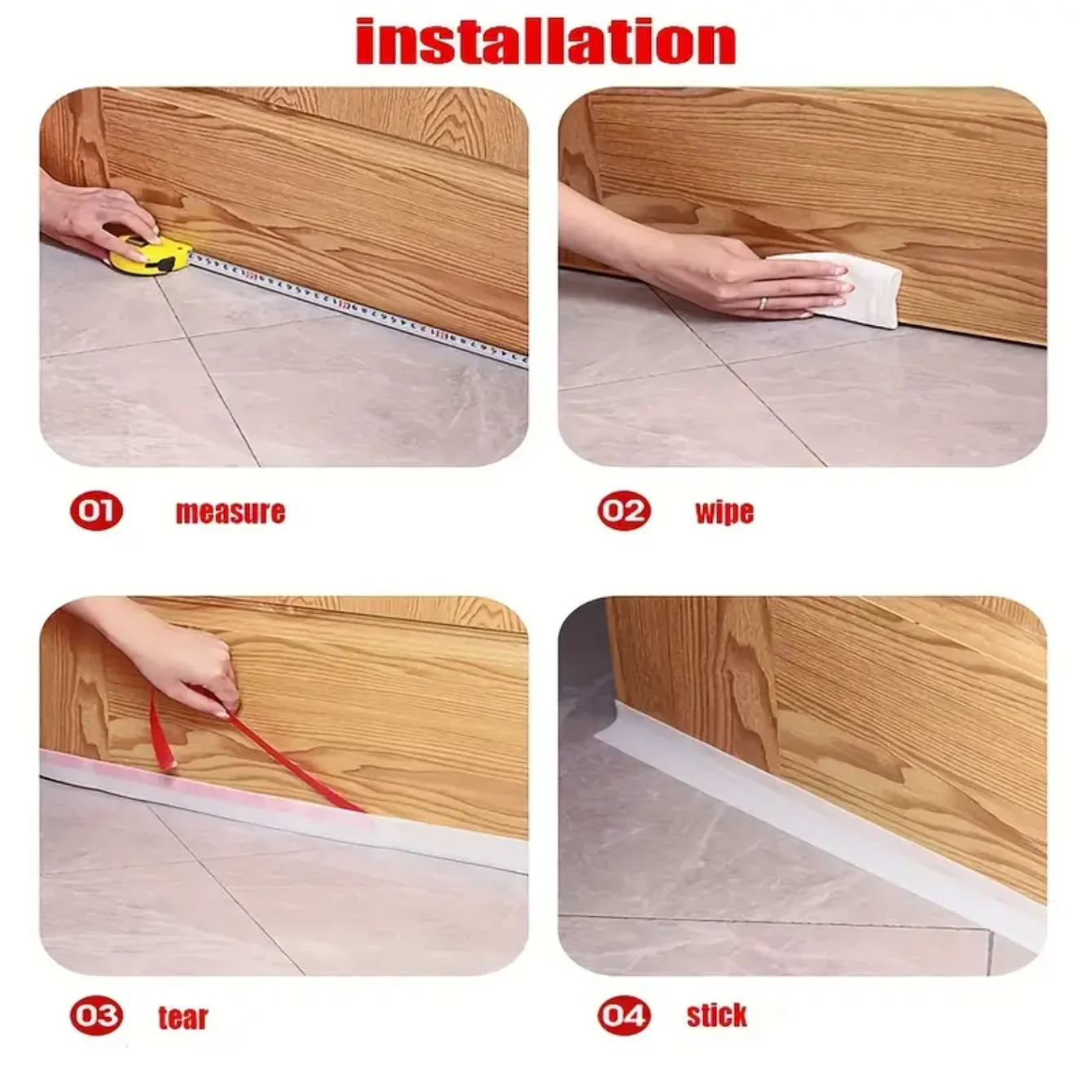 installation

01 measure

02 wipe

03 tear

04 stick