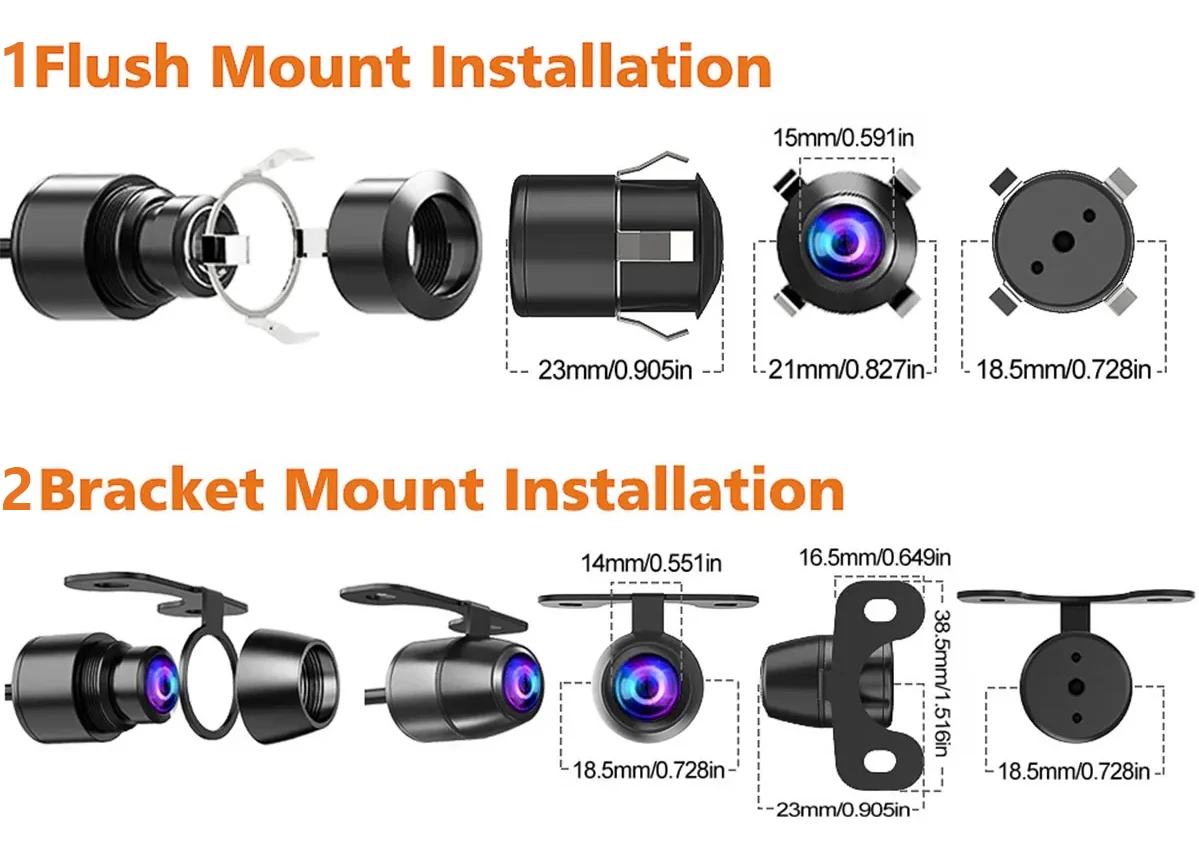 1Flush Mount Installation

15mm/0.591in

23mm/0.905in

21mm/0.827in

18.5mm/0.728in

2Bracket Mount Installation

14mm/0.551in

16.5mm/0.649in

38.5mm/1.516in

18.5mm/0.728in

23mm/0.905in

18.5mm/0.728in