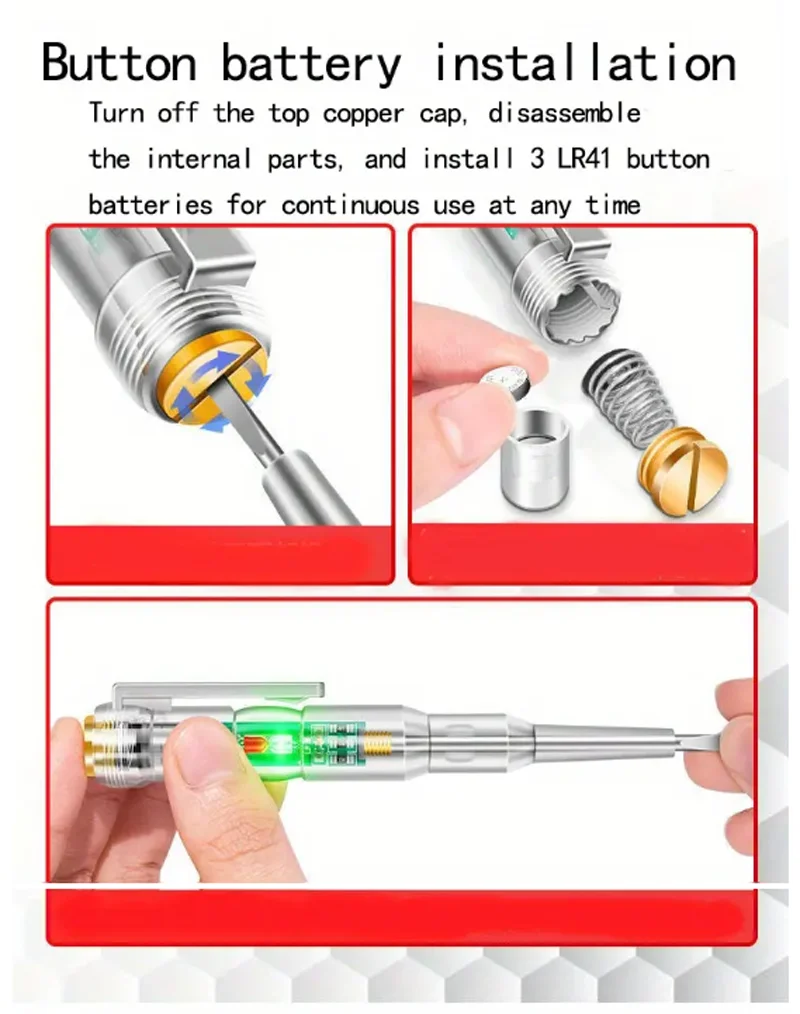 Button battery installation

Turn off the top copper cap, disassemble the internal parts, and install 3 LR41 button batteries for continuous use at any time