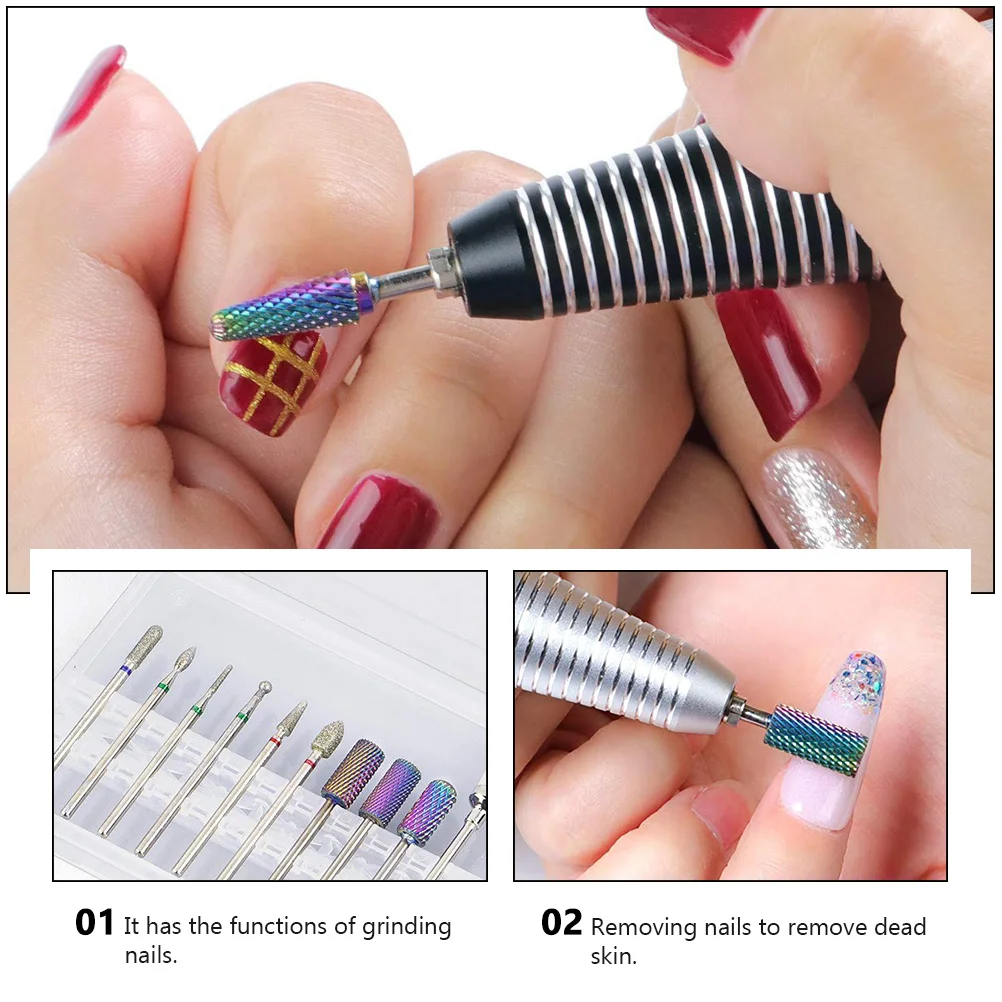 01 It has the functions of grinding nails.

02 Removing nails to remove dead skin.