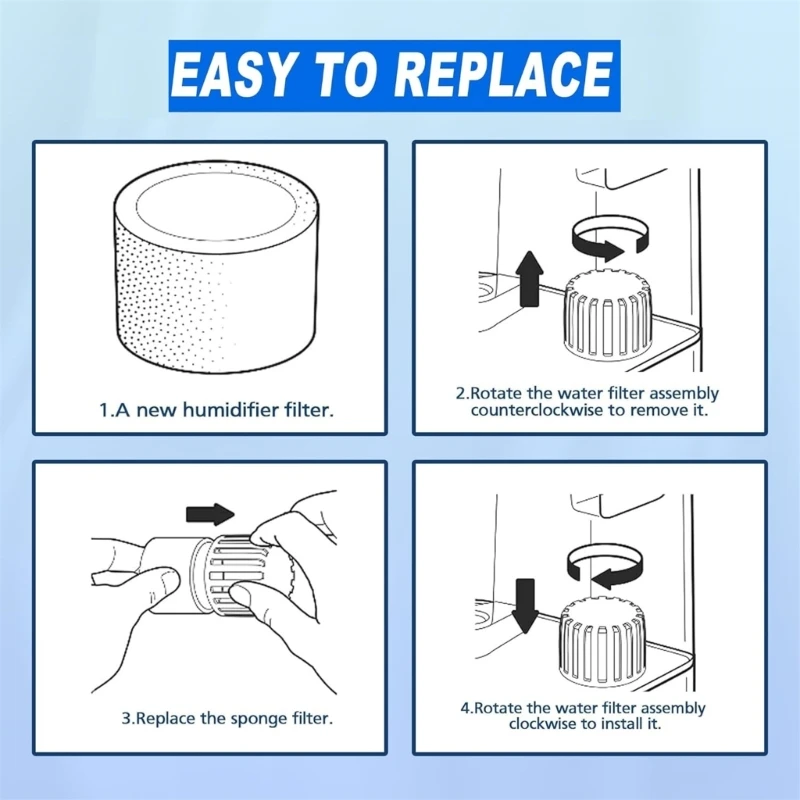 EASY TO REPLACE

1.A new humidifier filter.

2.Rotate the water filter assembly counterclockwise to remove it.

3.Replace the sponge filter.

4.Rotate the water filter assembly clockwise to install it.