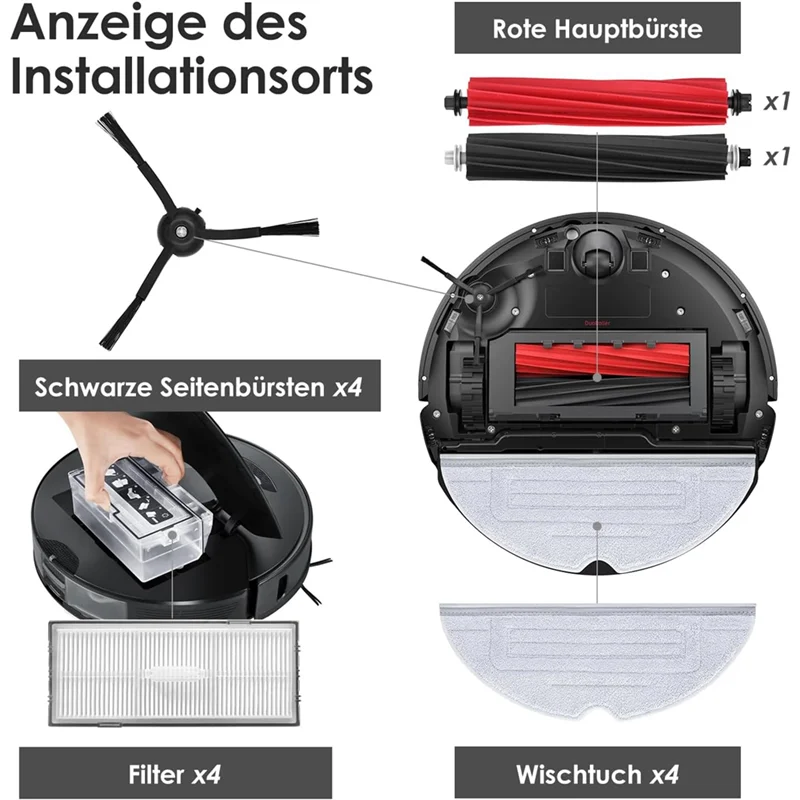 Anzeige des Installationsorts

Rote Hauptbürste

x1

x1

Schwarze Seitenbürsten x4

Filter x4

Wischtuch x4