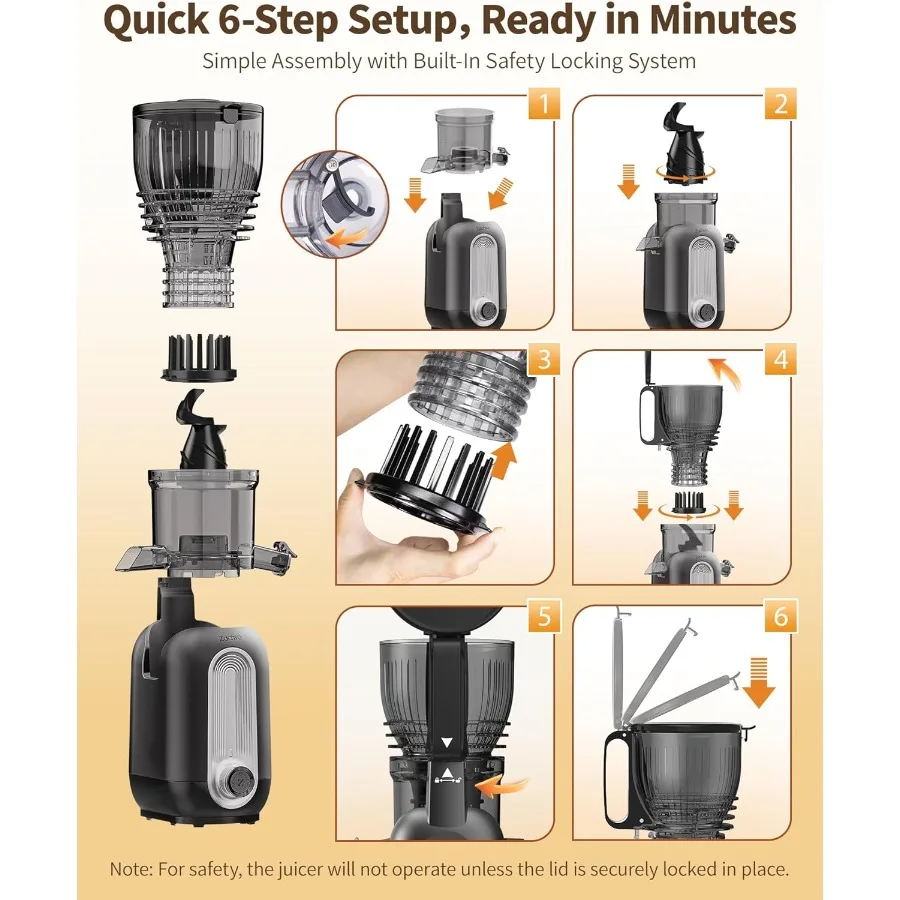 Quick 6-Step Setup, Ready in Minutes

Simple Assembly with Built-In Safety Locking System

1

2

3

4

5

6

Note: For safety, the juicer will not operate unless the lid is securely locked in place.