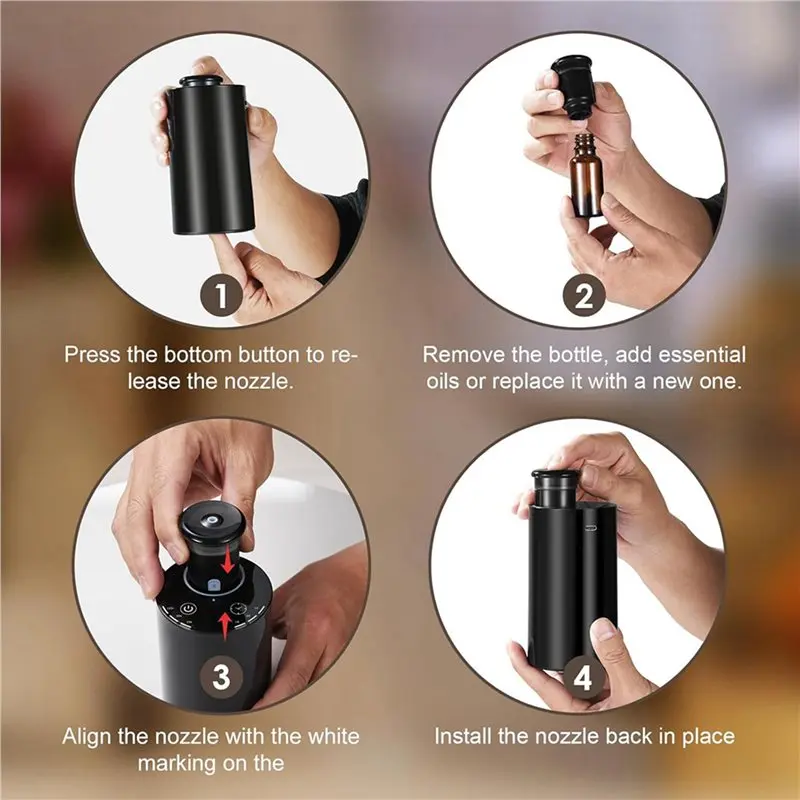 1

Press the bottom button to release the nozzle.

2

Remove the bottle, add essential oils or replace it with a new one.

3

Align the nozzle with the white marking on the

4

Install the nozzle back in place