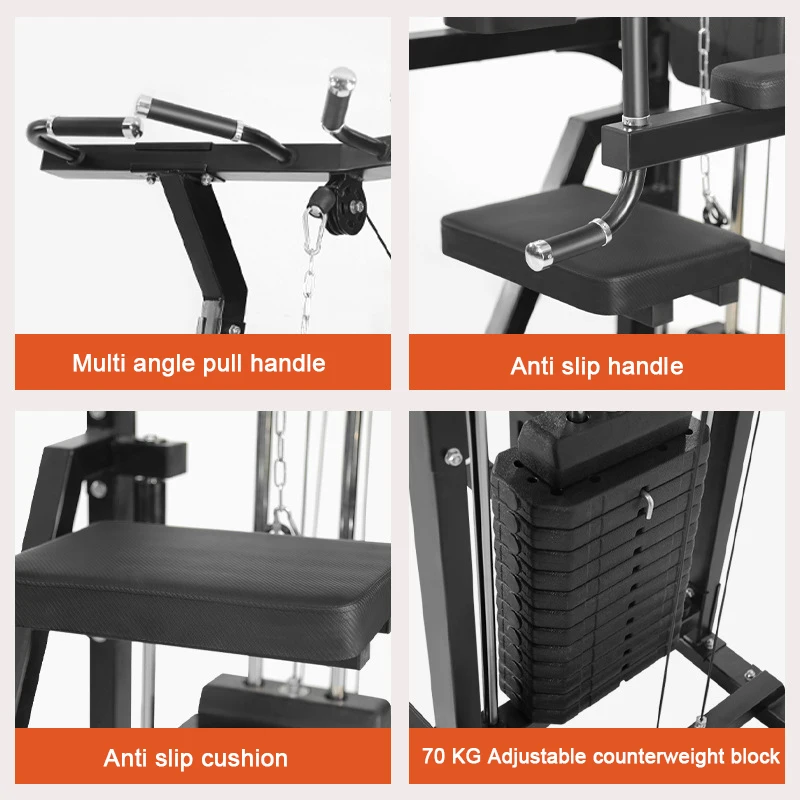 Multi angle pull handle

Anti slip handle

Anti slip cushion

70 KG Adjustable counterweight block