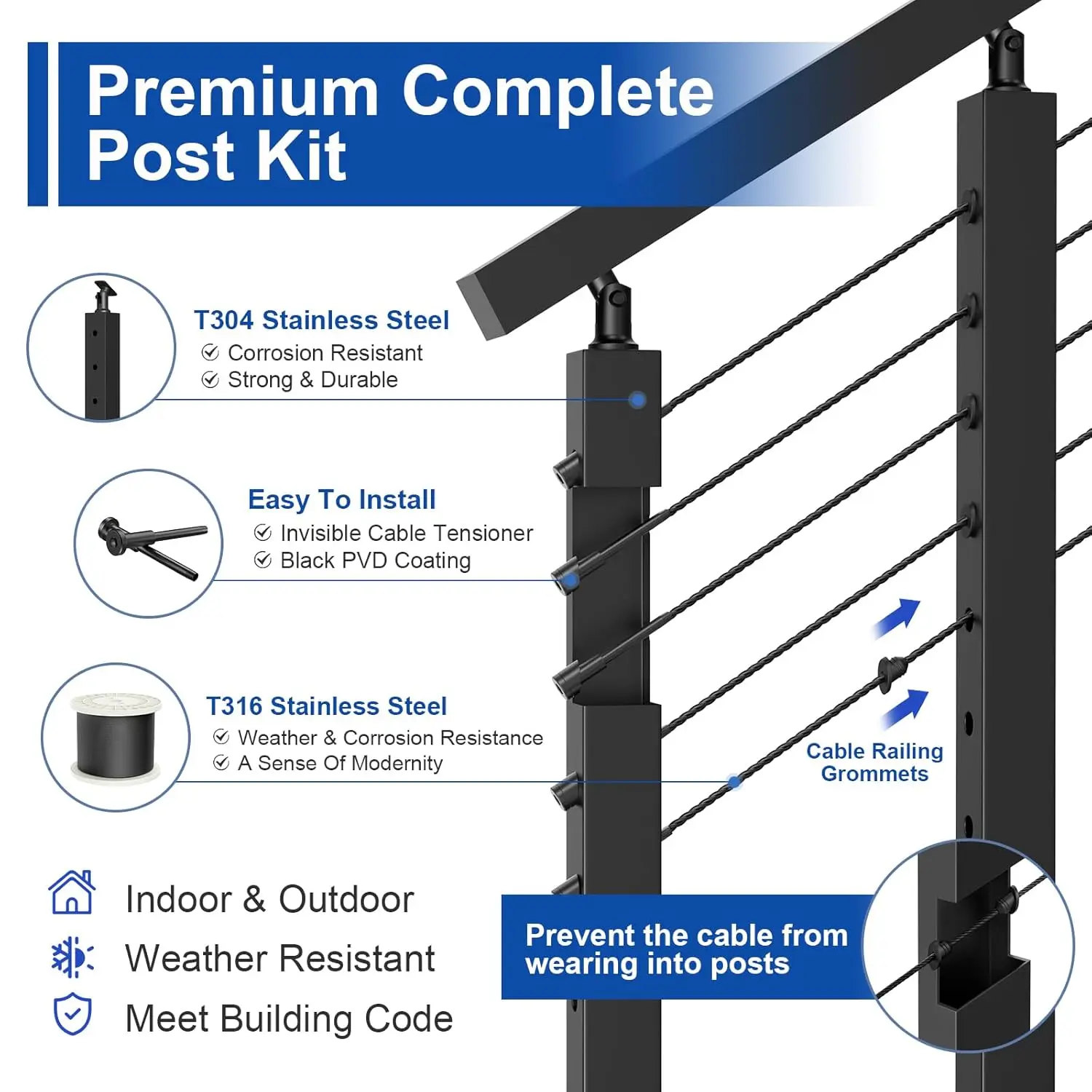 Premium Complete Post Kit

T304 Stainless Steel
Corrosion Resistant
Strong & Durable

Easy To Install
Invisible Cable Tensioner
Black PVD Coating

T316 Stainless Steel
Weather & Corrosion Resistance
A Sense Of Modernity

Cable Railing Grommets

Indoor & Outdoor
Weather Resistant
Meet Building Code

Prevent the cable from wearing into posts