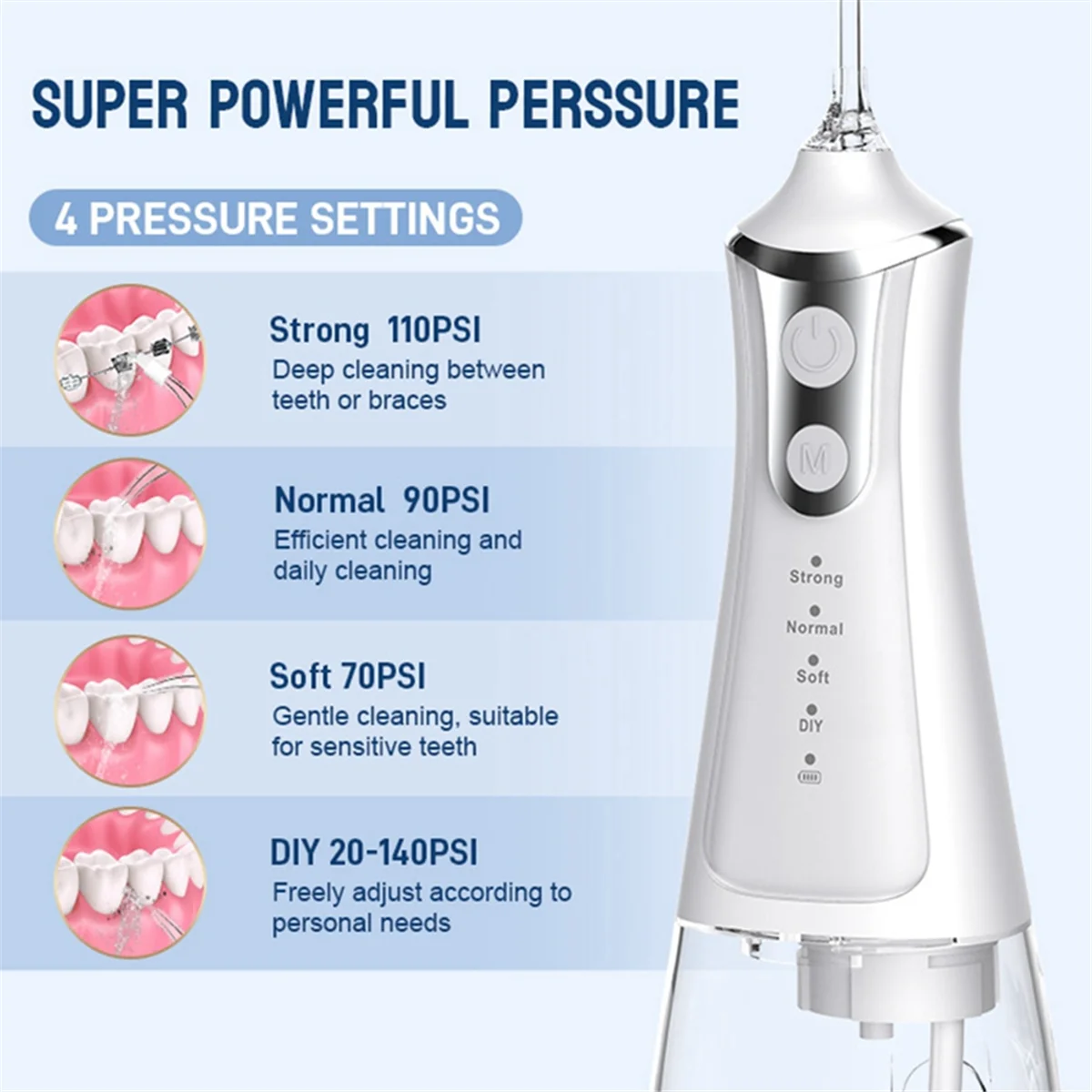 SUPER POWERFUL PERSSURE

4 PRESSURE SETTINGS

Strong 110PSI
Deep cleaning between teeth or braces

Normal 90PSI
Efficient cleaning and daily cleaning

Soft 70PSI
Gentle cleaning, suitable for sensitive teeth

DIY 20-140PSI
Freely adjust according to personal needs

M

Strong
Normal
Soft
DIY