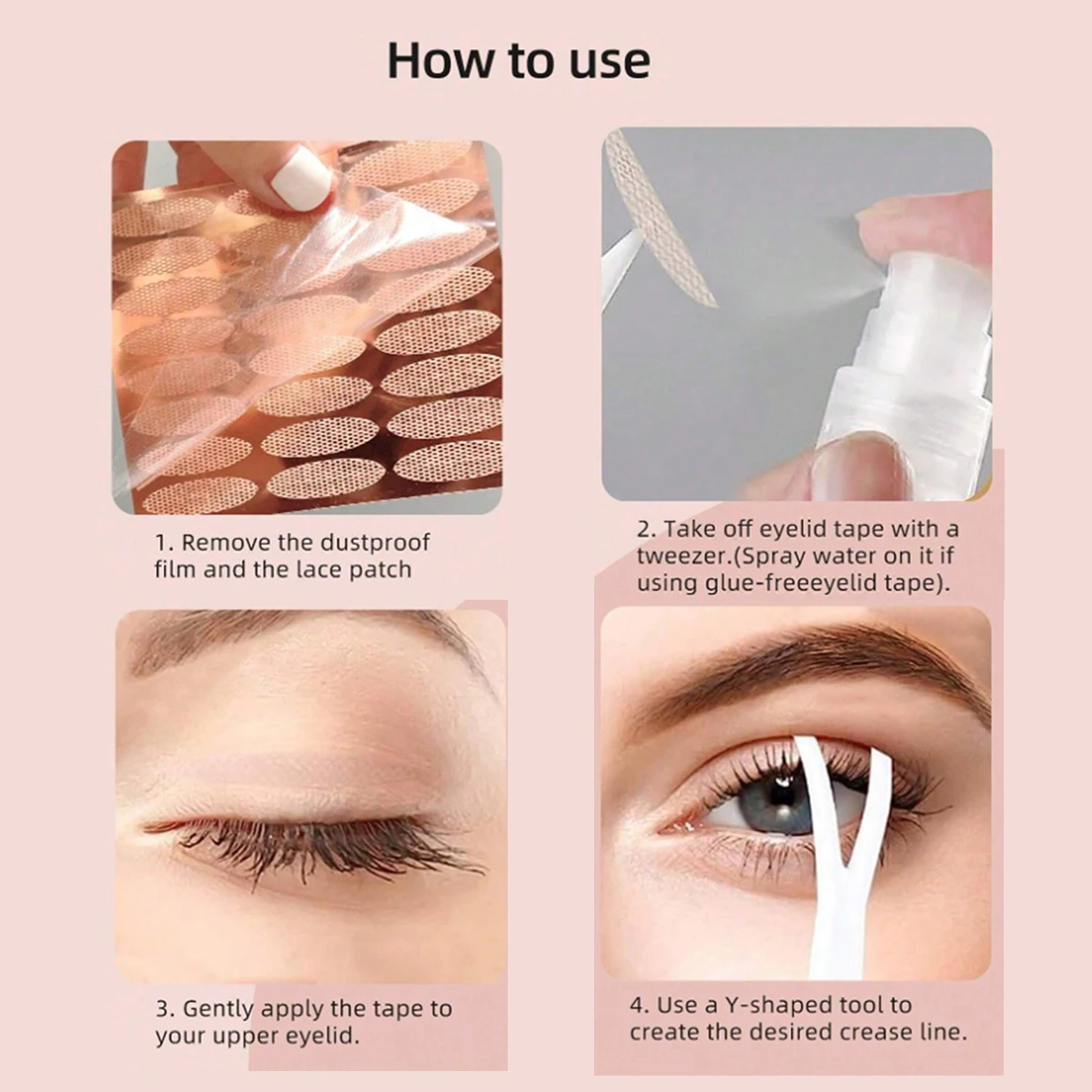 How to use

1. Remove the dustproof film and the lace patch

2. Take off eyelid tape with a tweezer.(Spray water on it if using glue-freeeyelid tape).

3. Gently apply the tape to your upper eyelid.

4. Use a Y-shaped tool to create the desired crease line.