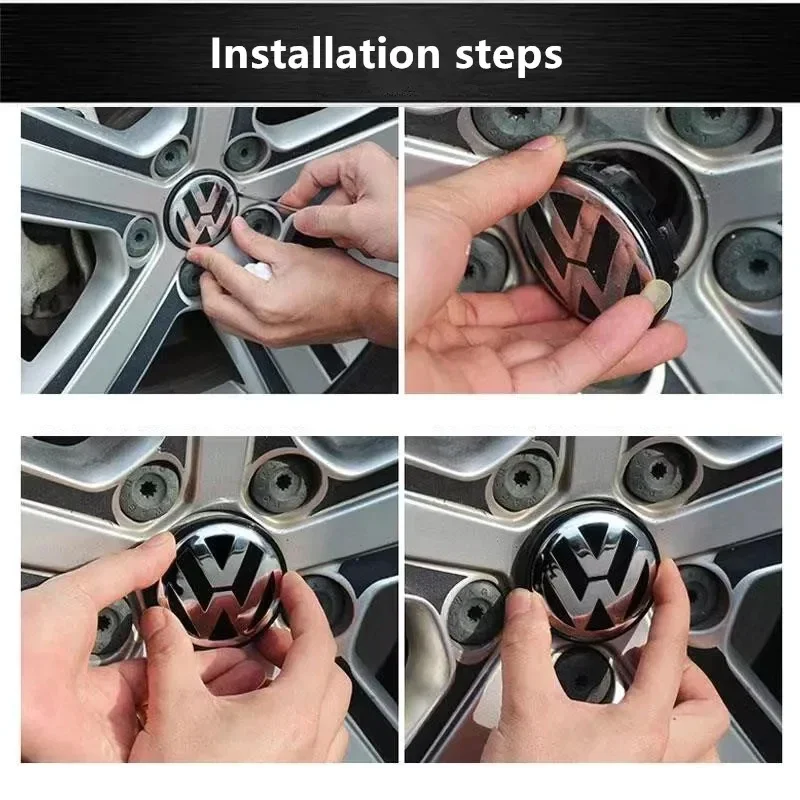 Installation steps