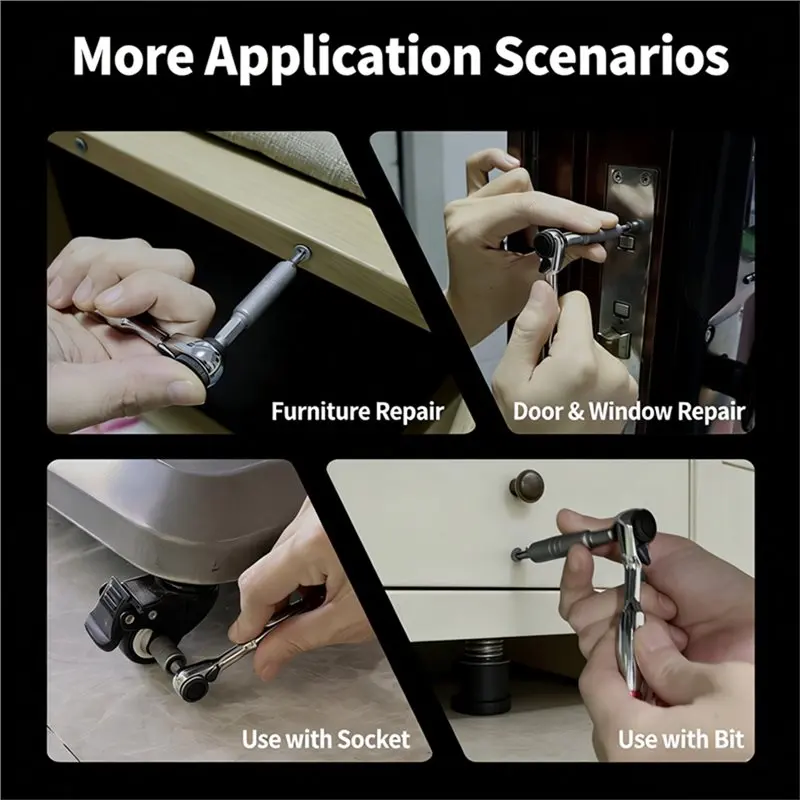 More Application Scenarios

Furniture Repair

Door & Window Repair

Use with Socket

Use with Bit