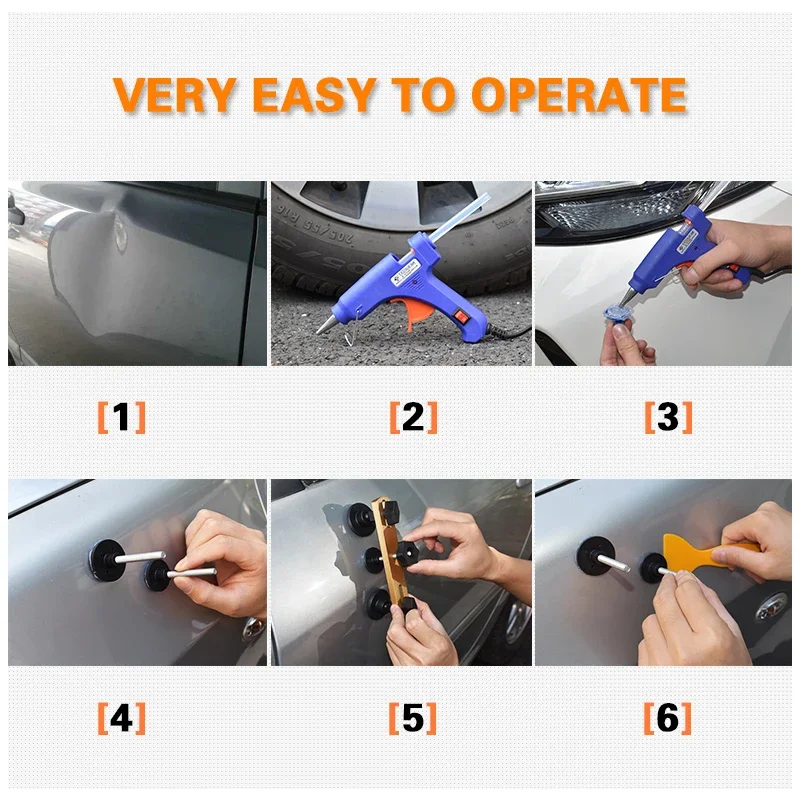 VERY EASY TO OPERATE

205/55 R16

[1]

[2]

[3]

[4]

[5]

[6]