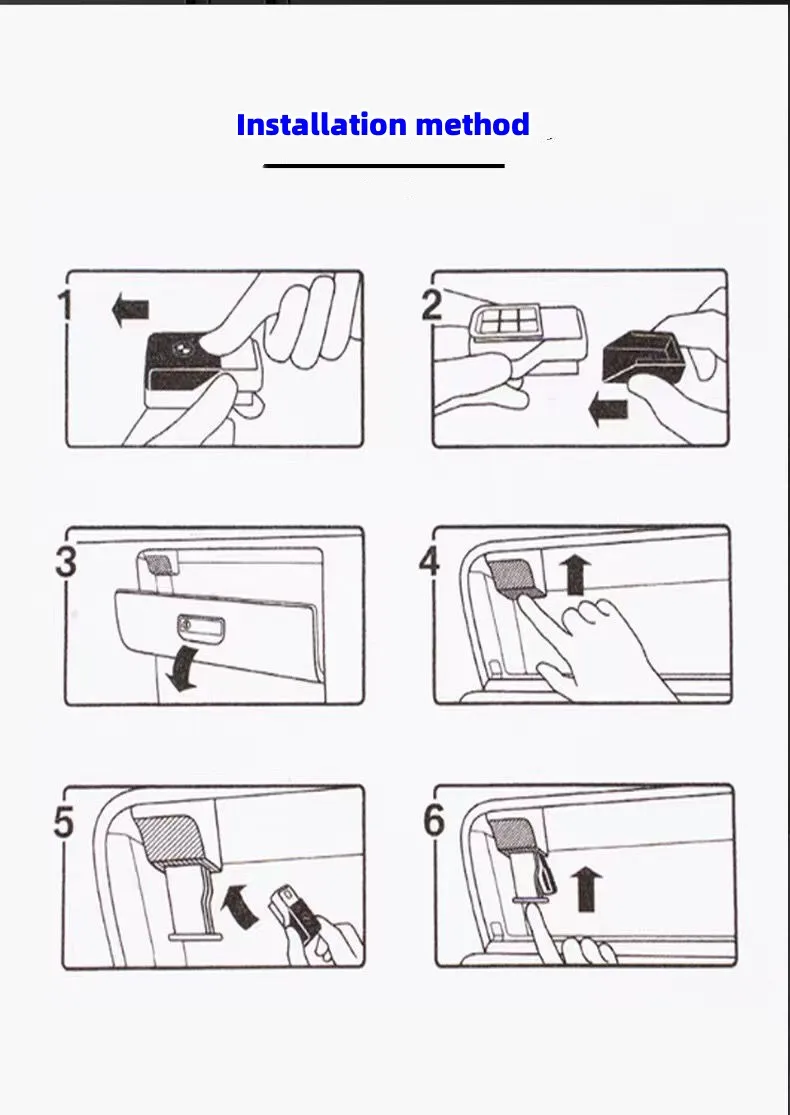 Installation method

1

2

3

4

5

6