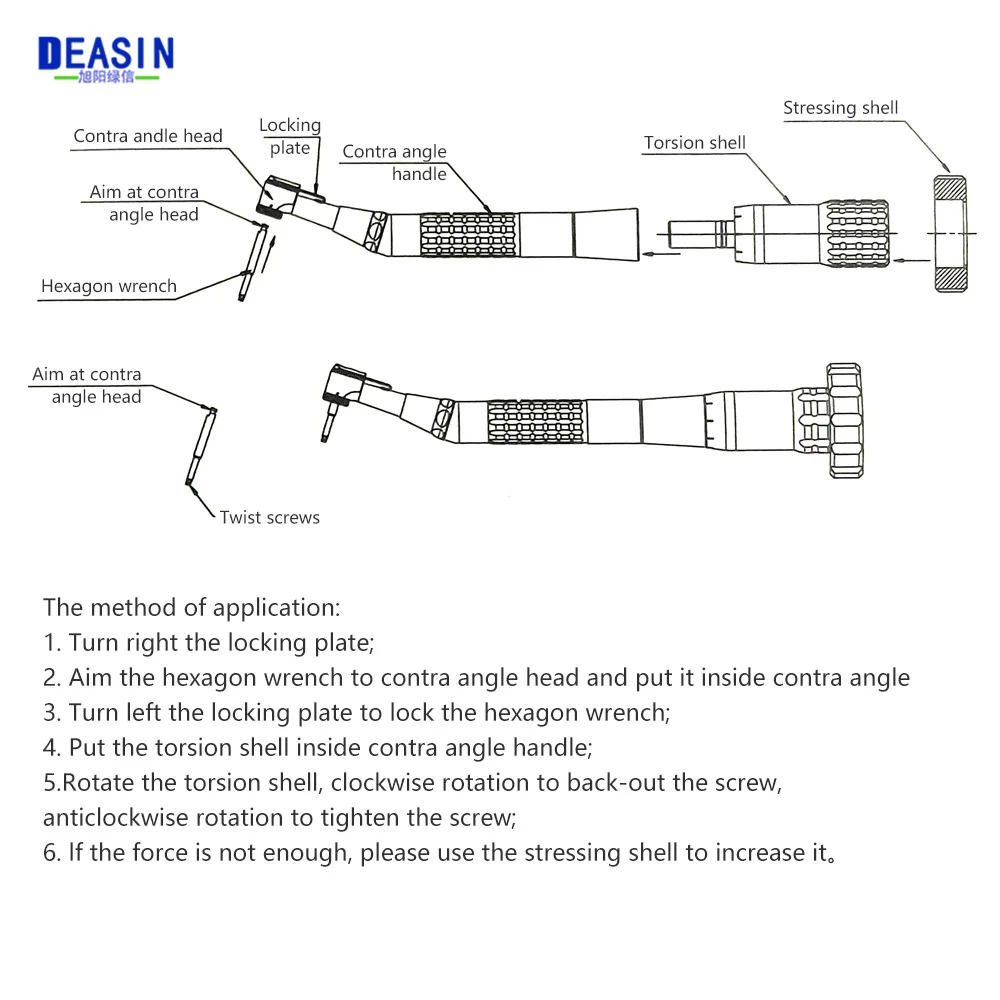 DEASIN
旭阳绿信

Contra andle head

Locking plate

Contra angle handle

Aim at contra angle head

Hexagon wrench

Torsion shell

Stressing shell

Aim at contra angle head

Twist screws

The method of application:
1. Turn right the locking plate;
2. Aim the hexagon wrench to contra angle head and put it inside contra angle
3. Turn left the locking plate to lock the hexagon wrench;
4. Put the torsion shell inside contra angle handle;
5.Rotate the torsion shell, clockwise rotation to back-out the screw, anticlockwise rotation to tighten the screw;
6. If the force is not enough, please use the stressing shell to increase it。