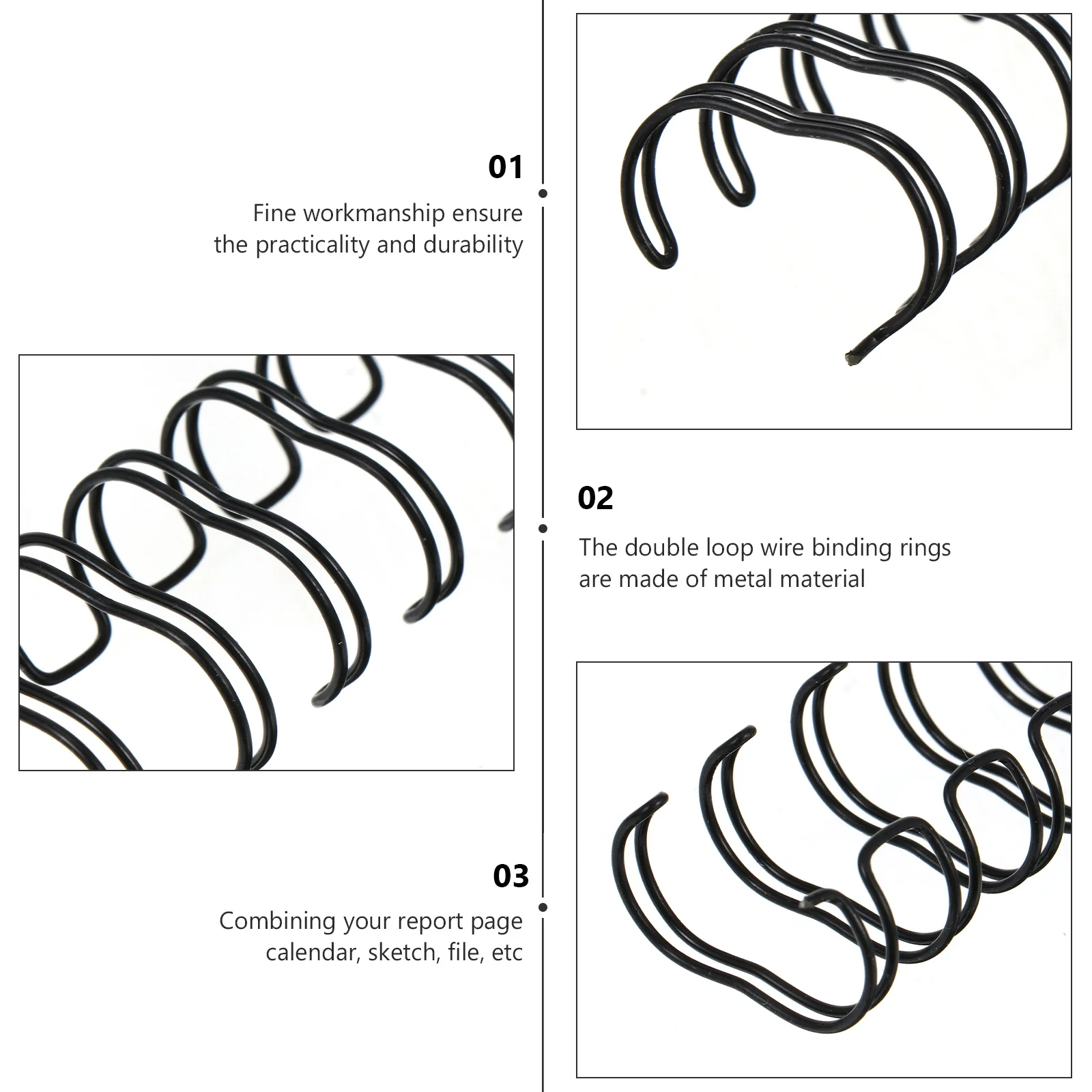 01

Fine workmanship ensure the practicality and durability

02

The double loop wire binding rings are made of metal material

03

Combining your report page calendar, sketch, file, etc