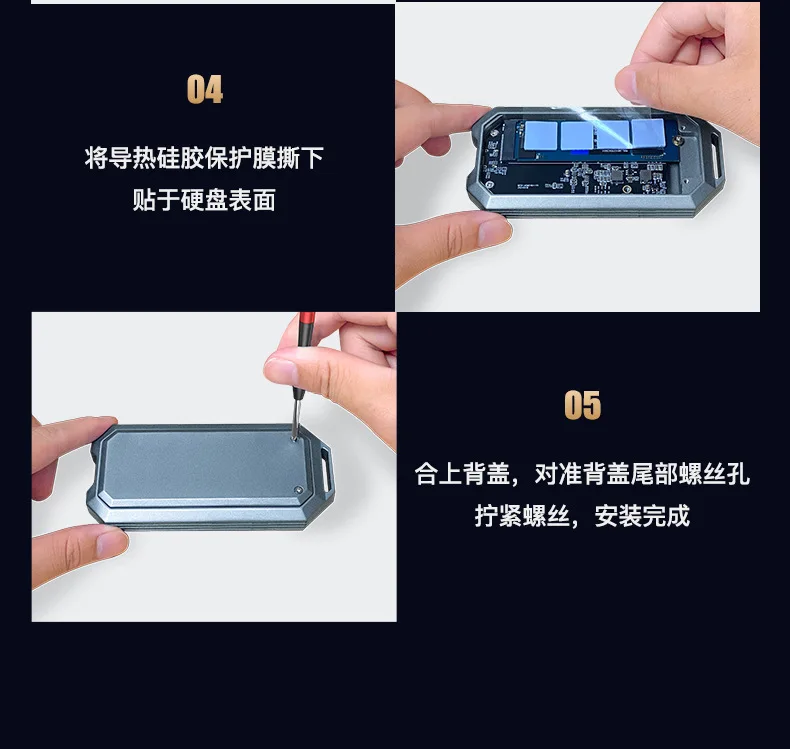 04

将导热硅胶保护膜撕下
贴于硬盘表面

05

合上背盖，对准背盖尾部螺丝孔
拧紧螺丝，安装完成