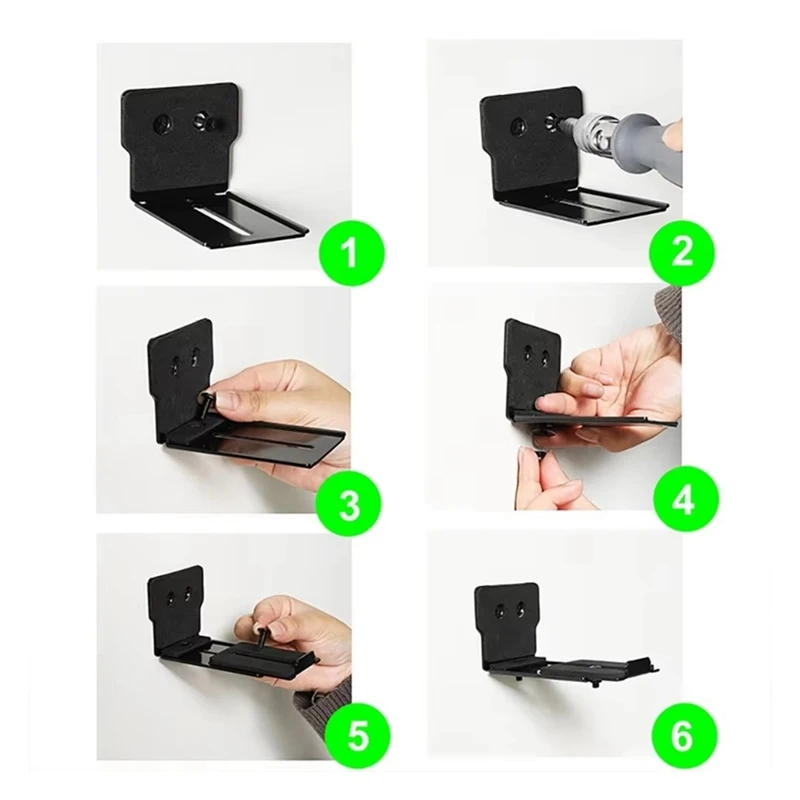 1

2

3

4

5

6