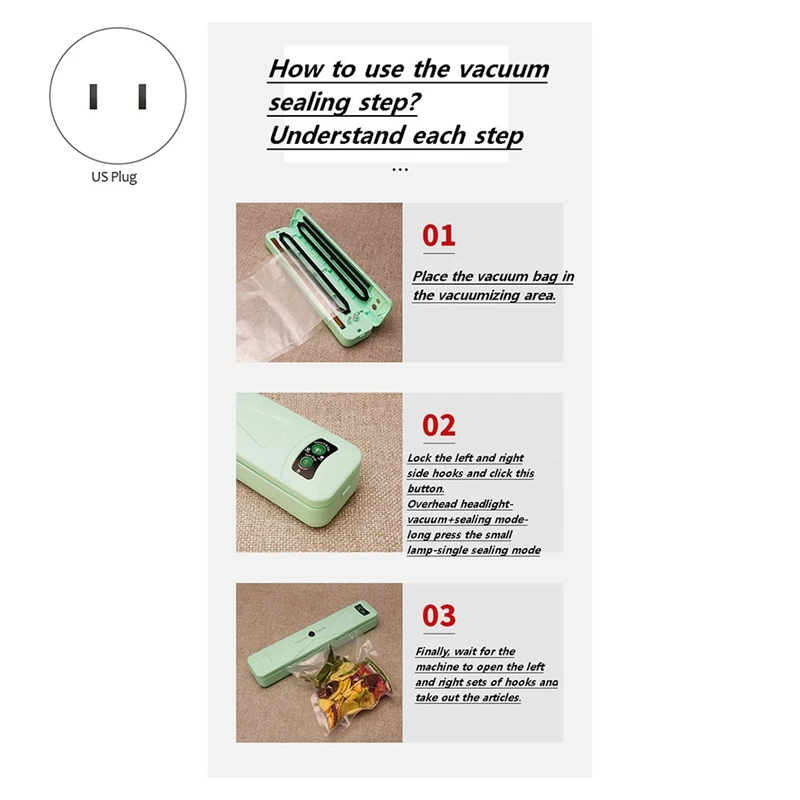 US Plug

How to use the vacuum sealing step? Understand each step
...

01

Place the vacuum bag in the vacuumizing area.

02

Lock the left and right side hooks and click this button.
Overhead headlight-vacuum+sealing mode-long press the small lamp-single sealing mode

03

Finally, wait for the machine to open the left and right sets of hooks ana take out the articles.