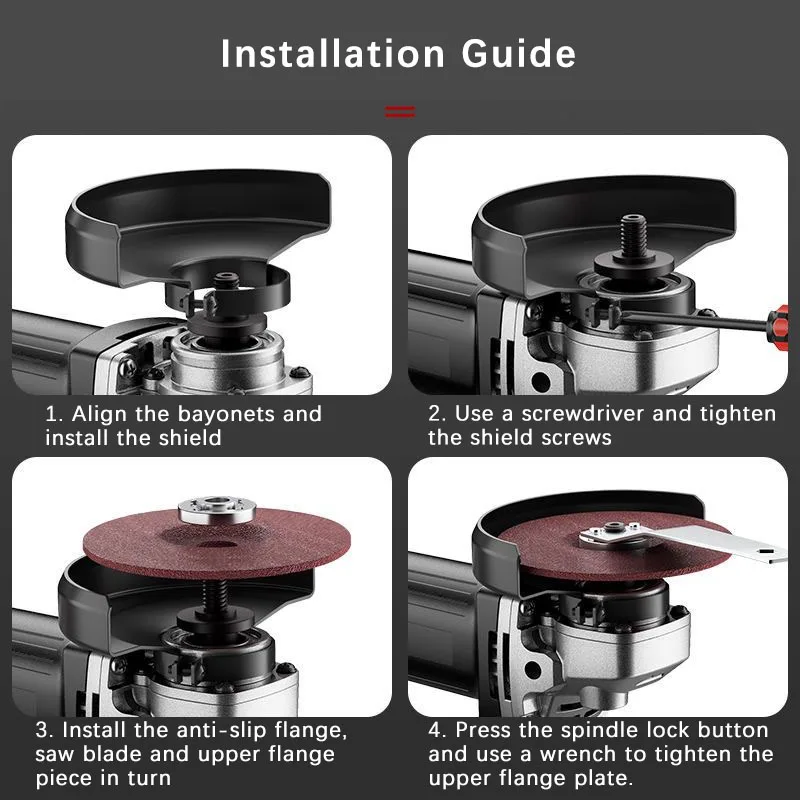 Installation Guide

1. Align the bayonets and install the shield

2. Use a screwdriver and tighten the shield screws

3. Install the anti-slip flange, saw blade and upper flange piece in turn

4. Press the spindle lock button and use a wrench to tighten the upper flange plate.