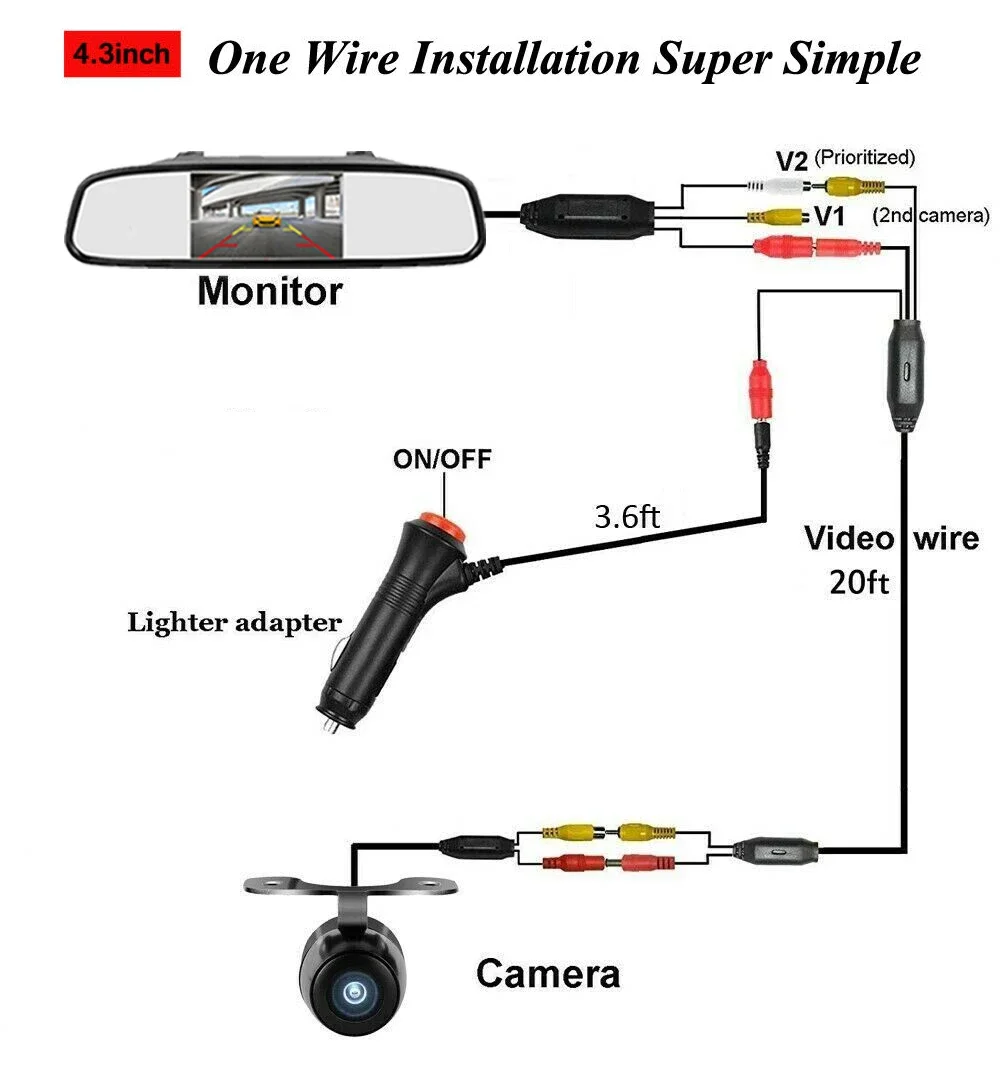 4.3inch One Wire Installation Super Simple

V2 (Prioritized)

V1

(2nd camera)

Monitor

ON/OFF

3.6ft

Video wire 20ft

Lighter adapter

Camera