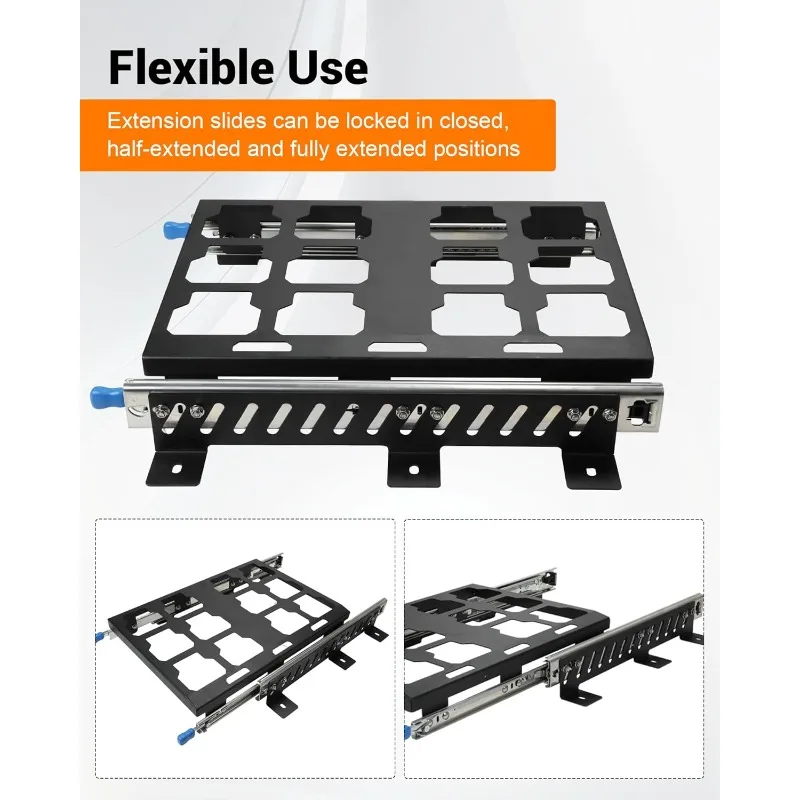 Flexible Use

Extension slides can be locked in closed, half-extended and fully extended positions