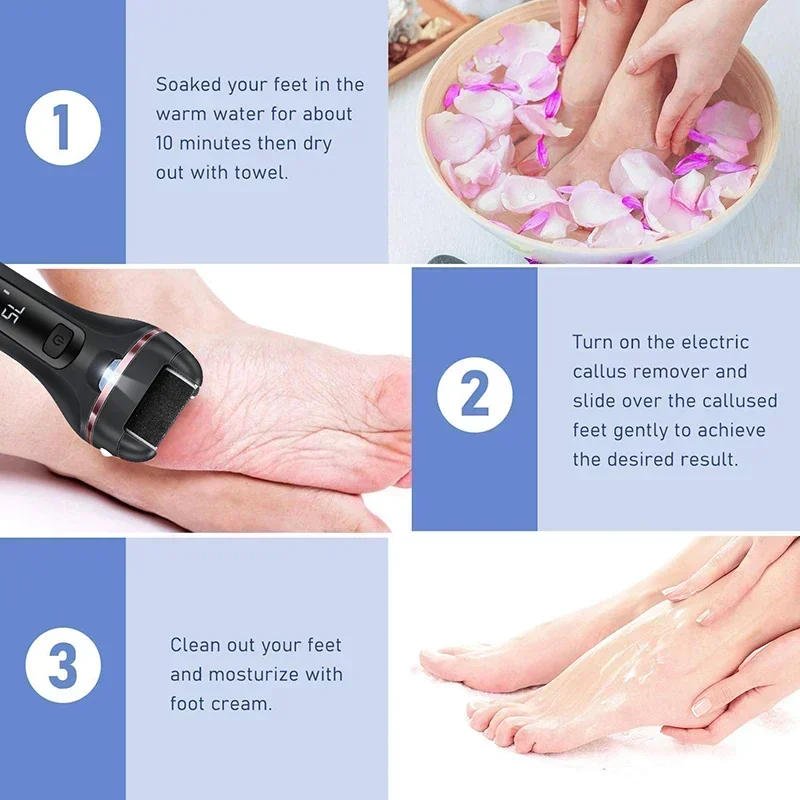 1

Soaked your feet in the warm water for about 10 minutes then dry out with towel.

2

Turn on the electric callus remover and slide over the callused feet gently to achieve the desired result.

3

Clean out your feet and mosturize with foot cream.